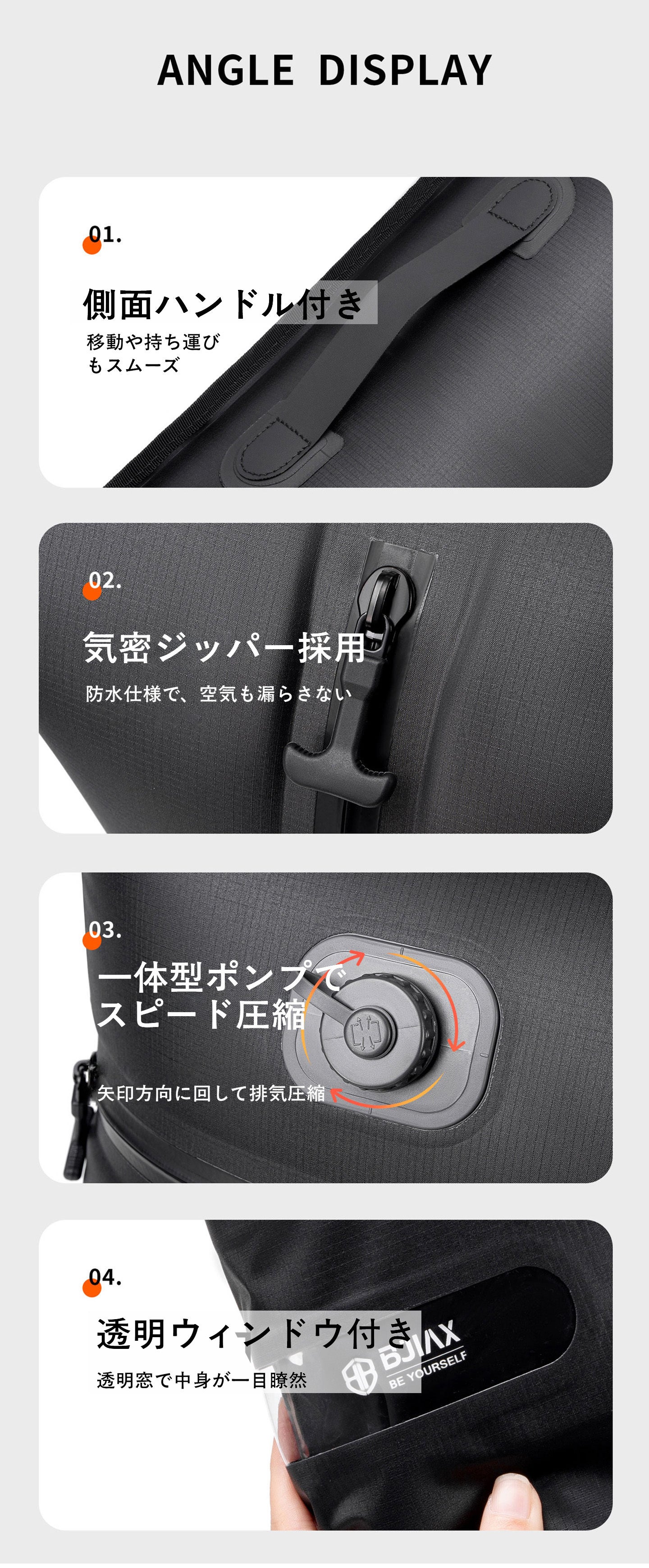 ANGLE DISPLAY

01.

側面ハンドル付き

移動や持ち運びもスムーズ

02.

気密ジッパー採用

防水仕様で、空気も漏らさない

03.

一体型ポンプでスピード圧縮

矢印方向に回して排気圧縮

04.

透明ウィンドウ付き

透明窓で中身が一目瞭然

BJIAX
BE YOURSELF