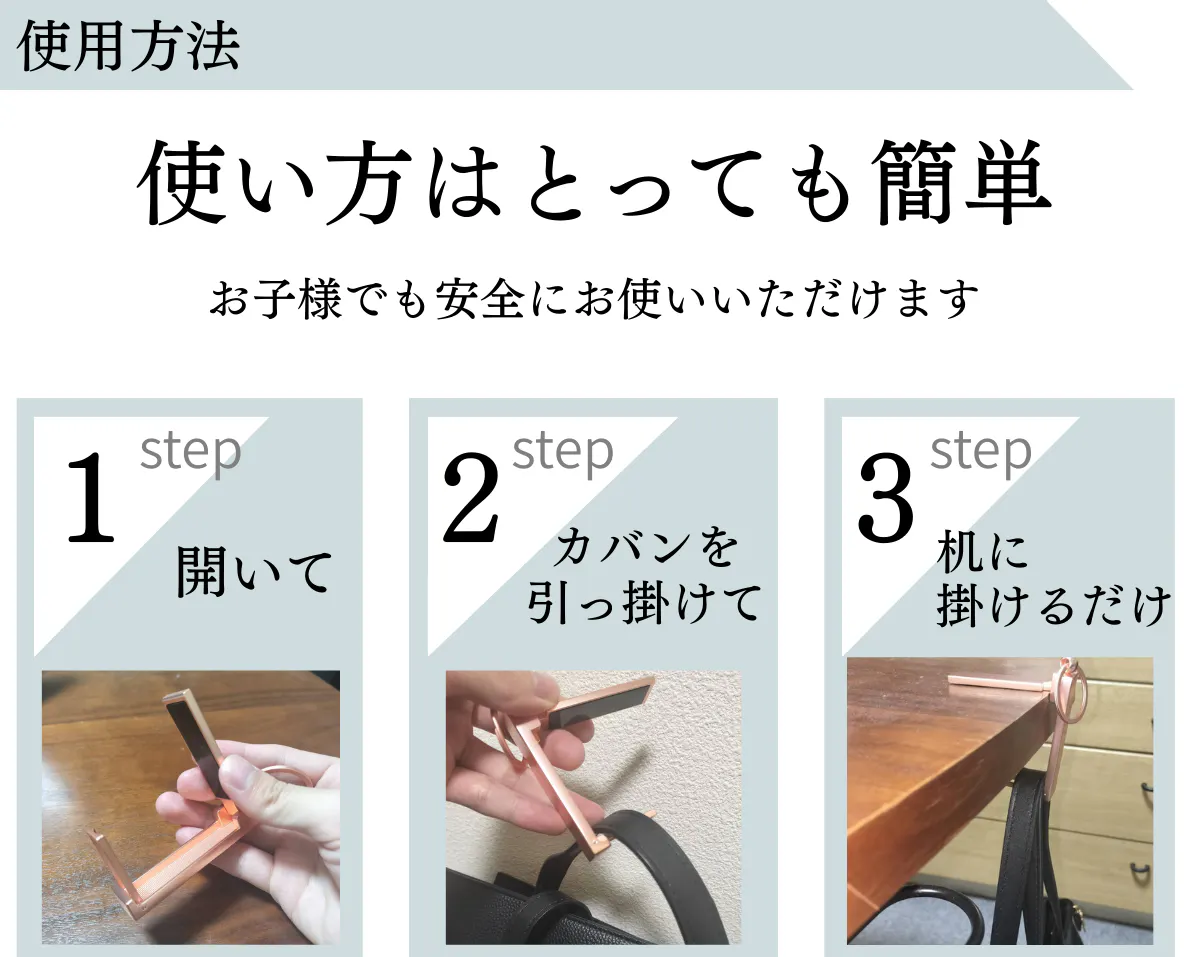 使用方法

使い方はとっても簡単

お子様でも安全にお使いいただけます

1 step
開いて

2 step
カバンを
引っ掛けて

3 step
机に
掛けるだけ