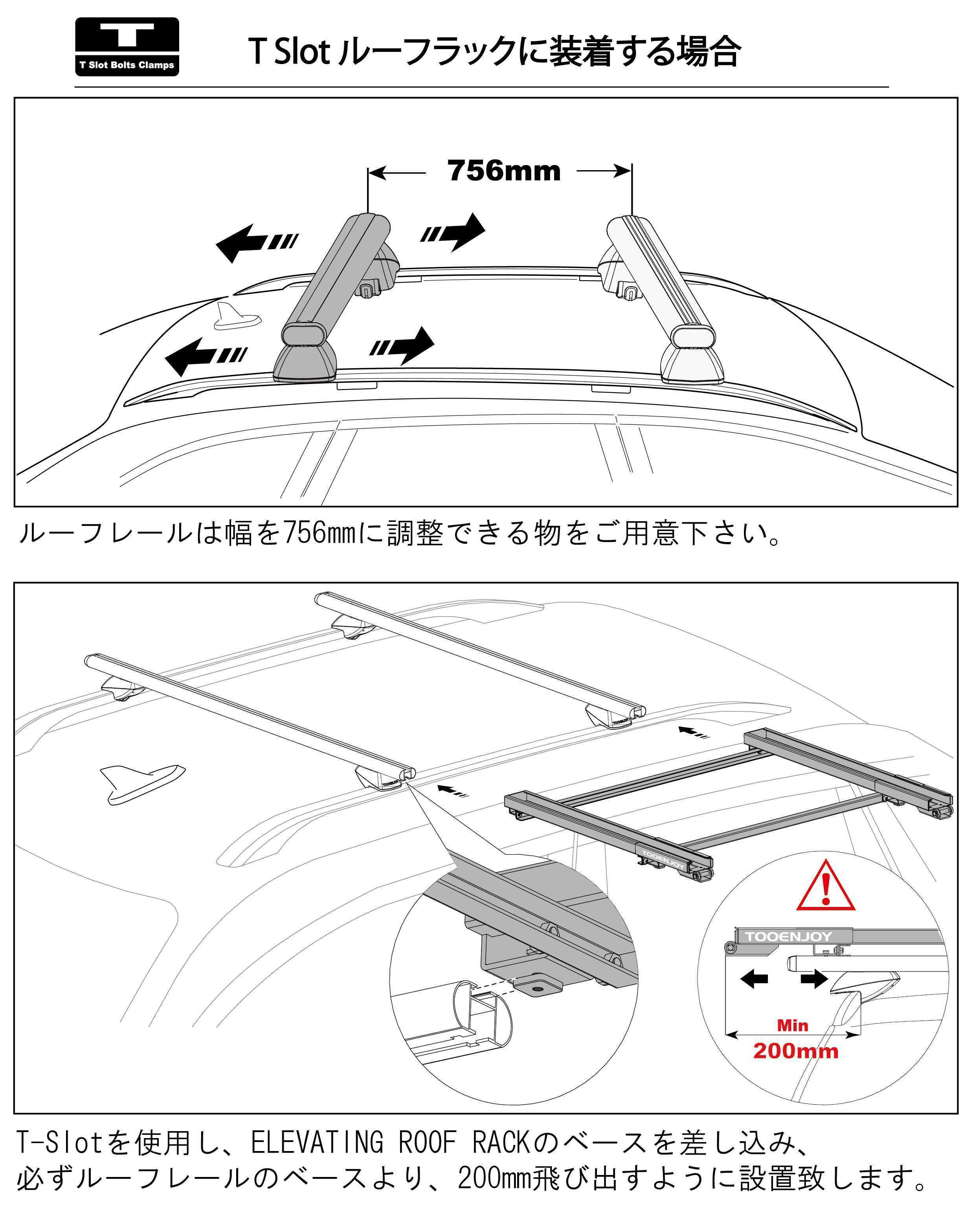 T
T Slot Bolts Clamps

T Slot ルーフラックに装着する場合

756mm

ルーフレールは幅を756mmに調整できる物をご用意下さい。

TOOENJOY
TOOENJOY
TOOENJOY
TOOENJOY
Min
200mm

T-Slotを使用し、ELEVATING ROOF RACKのベースを差し込み、必ずルーフレールのベースより、200mm飛び出すように設置致します。