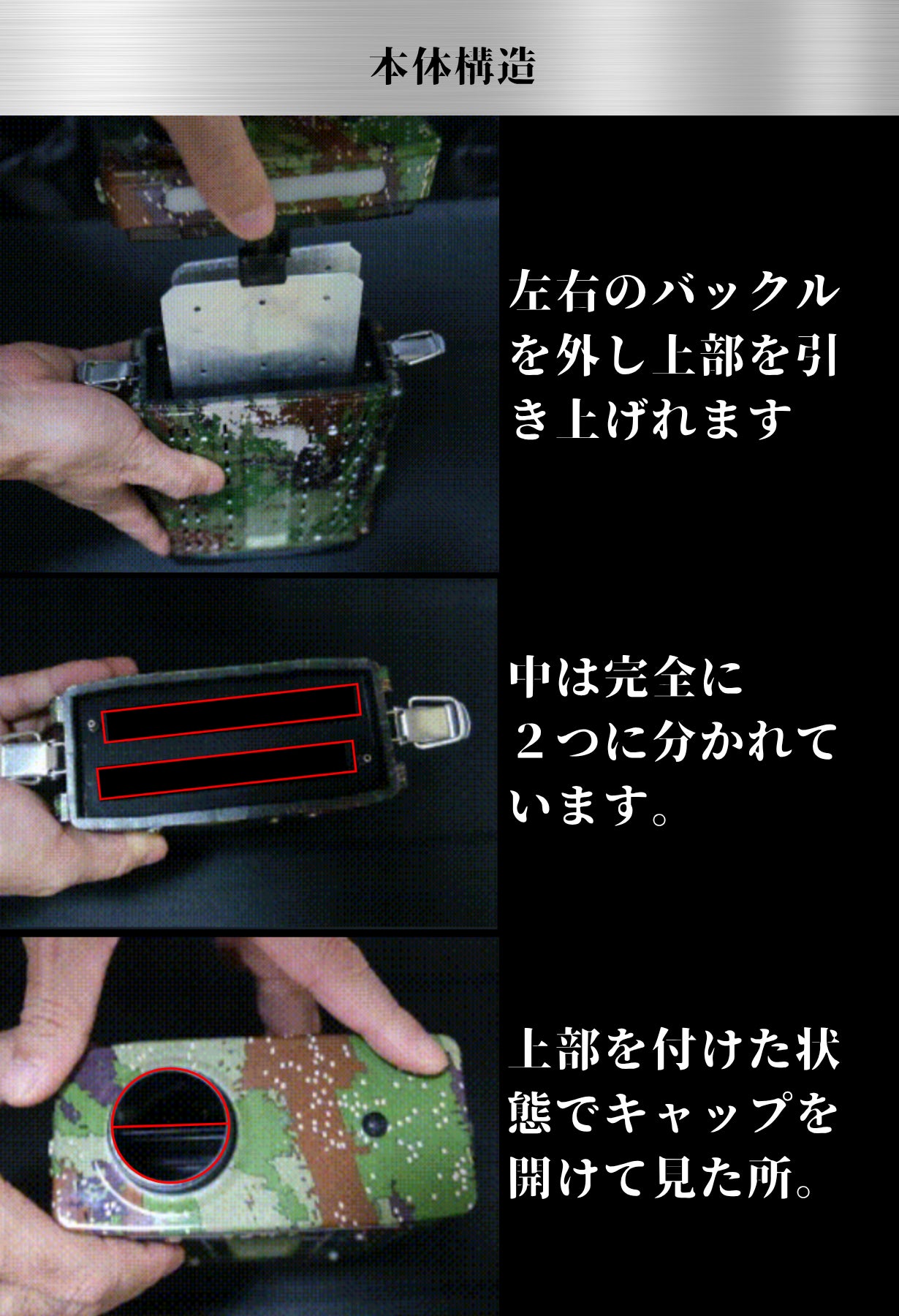 本体構造

左右のバックルを外し上部を引き上げれます

中は完全に２つに分かれています。

上部を付けた状態でキャップを開けて見た所。