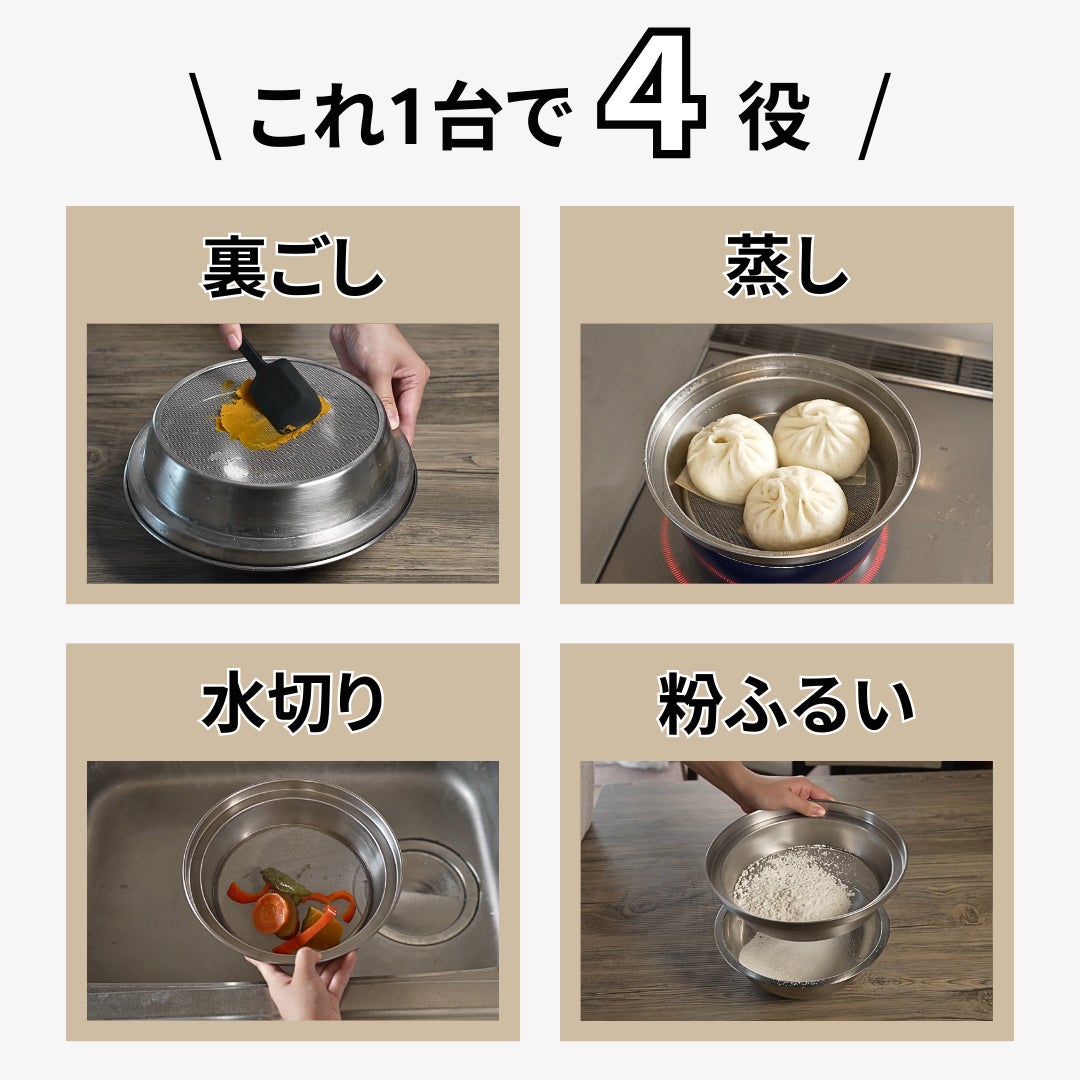 \ これ1台で 4 役 /

裏ごし

蒸し

水切り

粉ふるい