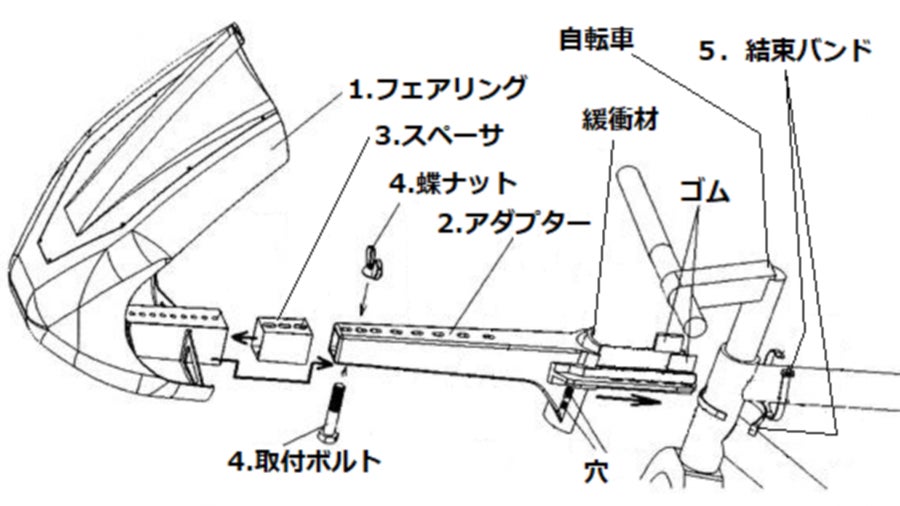 自転車
5．結束バンド
1.フェアリング
緩衝材
3.スペーサ
4.蝶ナット
ゴム
2.アダプター
4.取付ボルト
穴