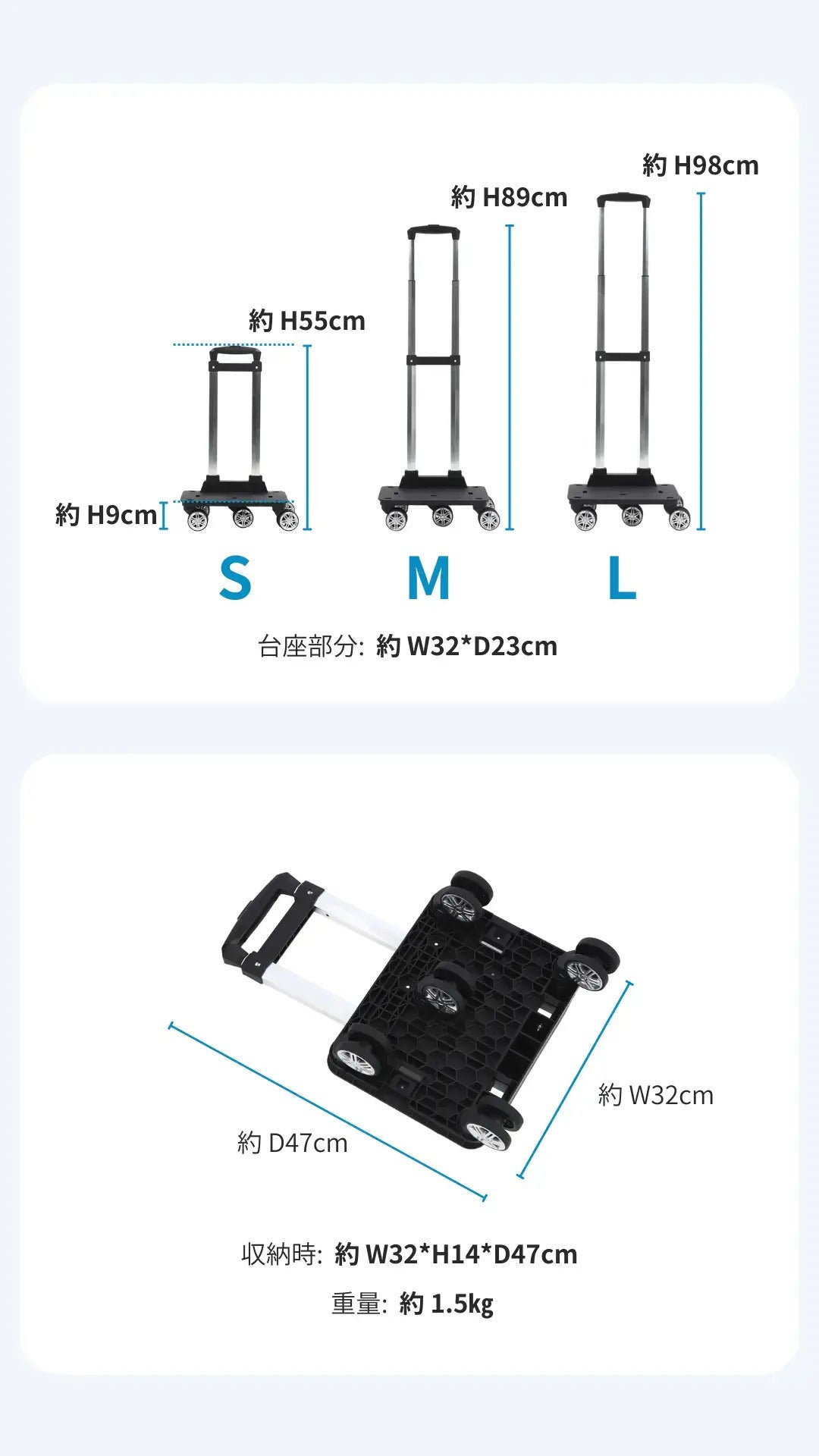 約 H98cm

約 H89cm

約 H55cm

約 H9cm

S

M

L

台座部分: 約 W32*D23cm

約 W32cm

約 D47cm

収納時: 約 W32*H14*D47cm

重量: 約 1.5kg