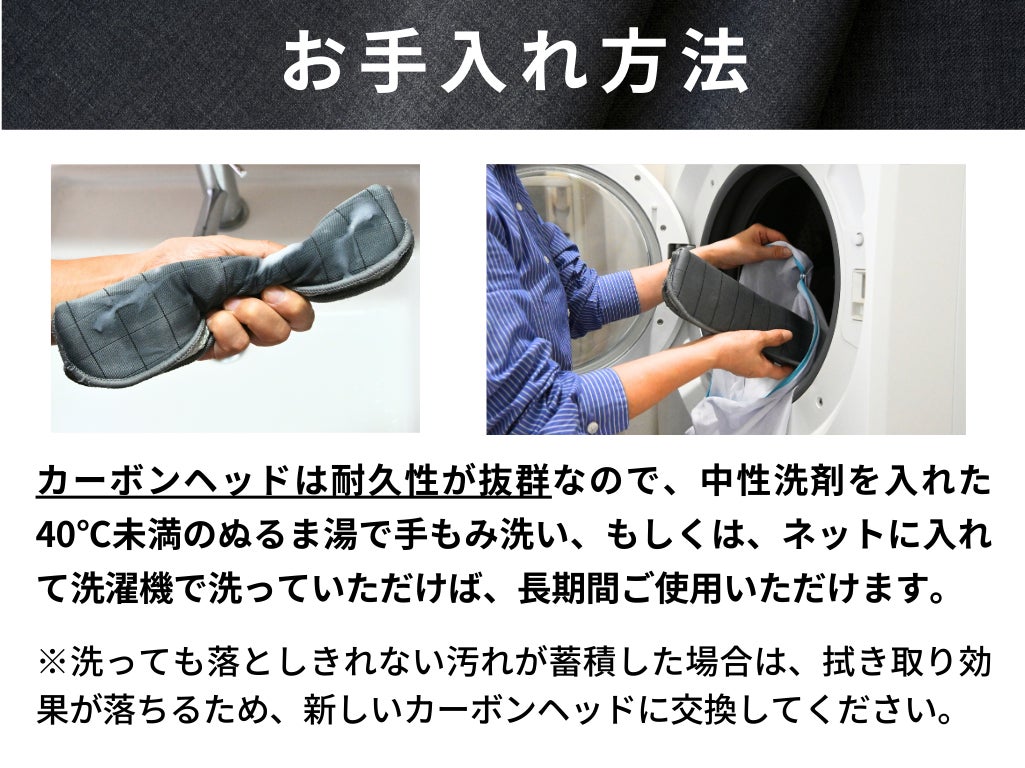 お手入れ方法

カーボンヘッドは耐久性が抜群なので、中性洗剤を入れた40℃未満のぬるま湯で手もみ洗い、もしくは、ネットに入れて洗濯機で洗っていただけば、長期間ご使用いただけます。

※洗っても落としきれない汚れが蓄積した場合は、拭き取り効果が落ちるため、新しいカーボンヘッドに交換してください。