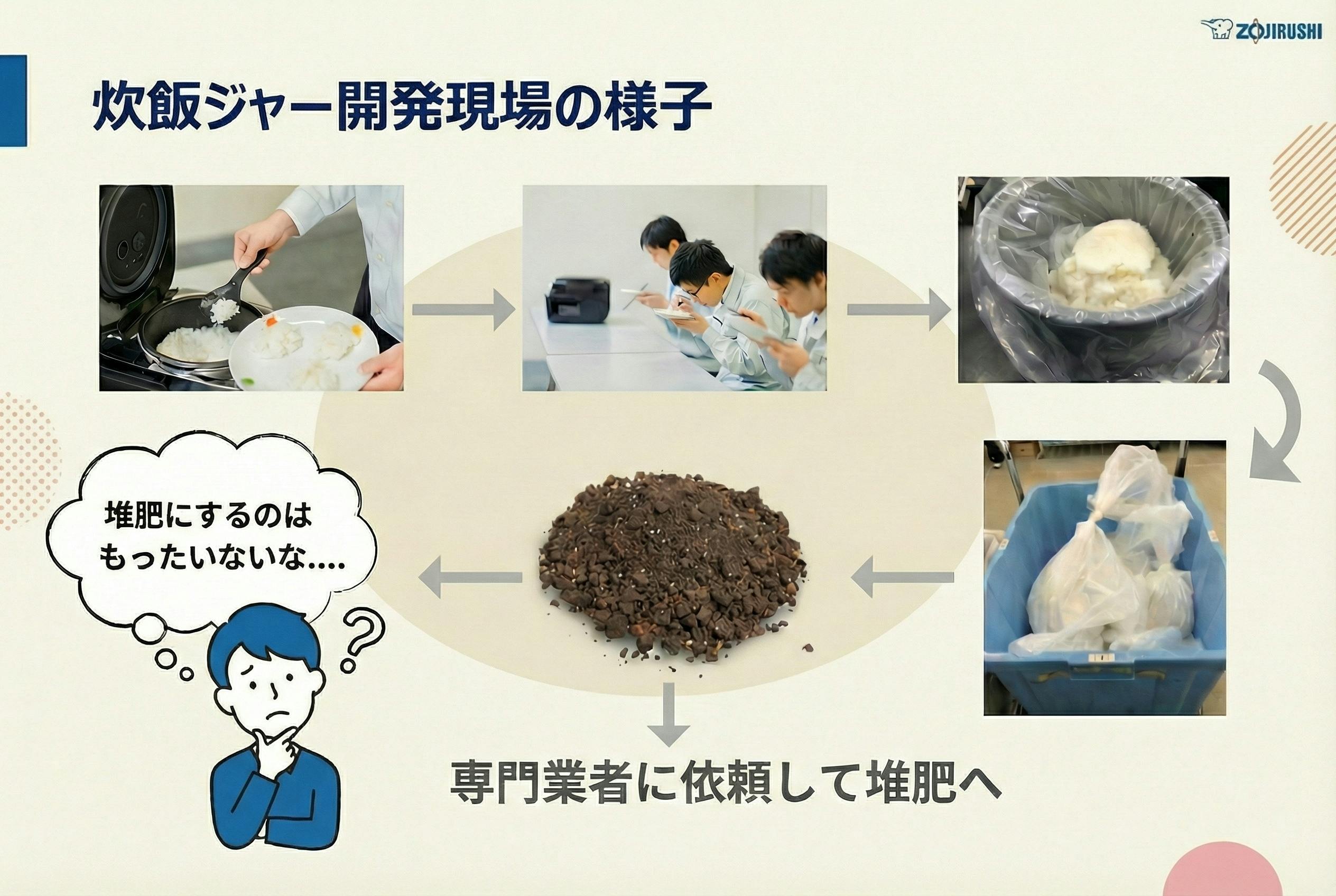 ZOJIRUSHI

炊飯ジャー開発現場の様子

堆肥にするのは
もったいないな....

専門業者に依頼して堆肥へ