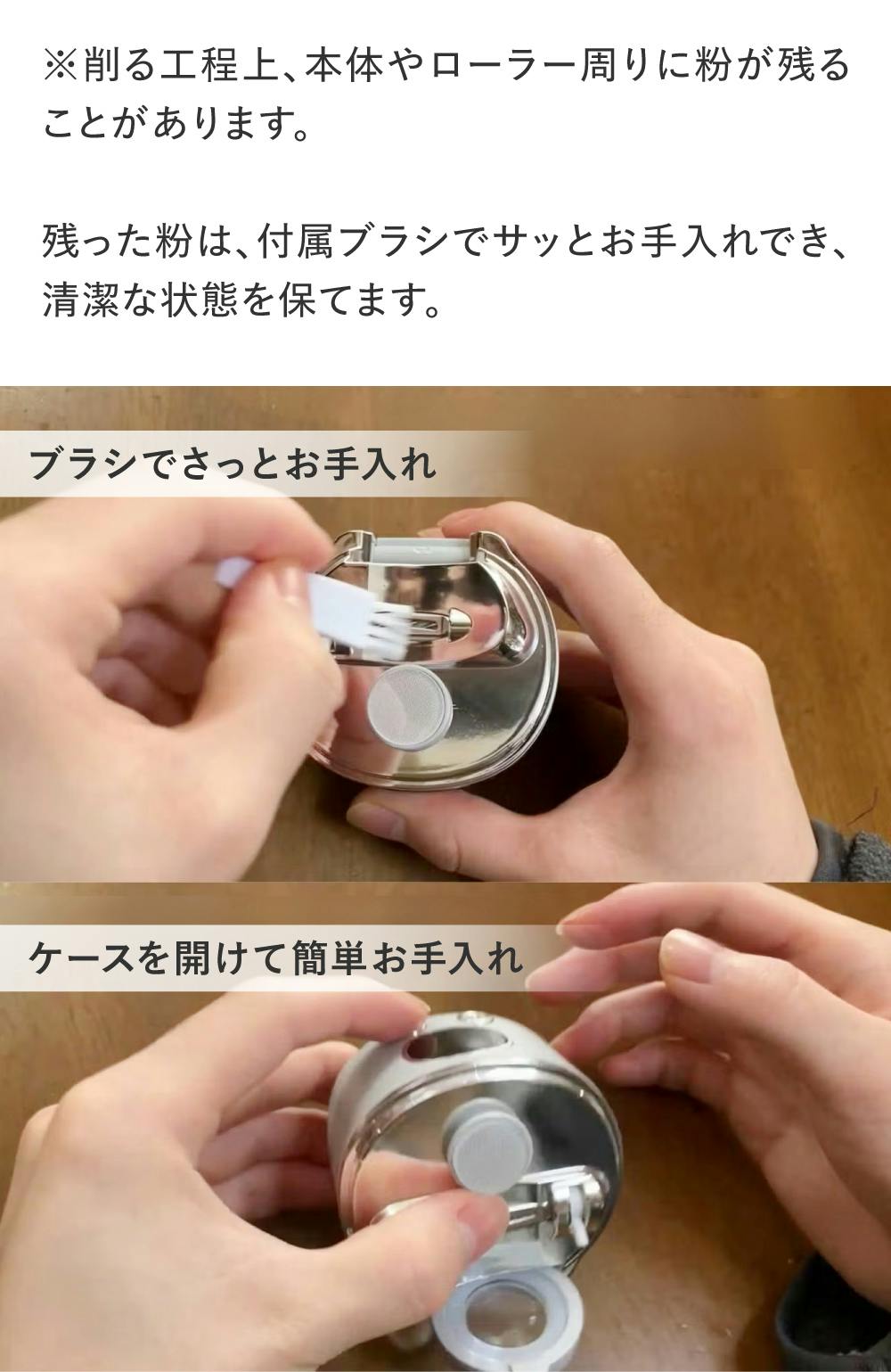 ※削る工程上、本体やローラー周りに粉が残ることがあります。

残った粉は、付属ブラシでサッとお手入れでき、清潔な状態を保てます。

ブラシでさっとお手入れ

ケースを開けて簡単お手入れ