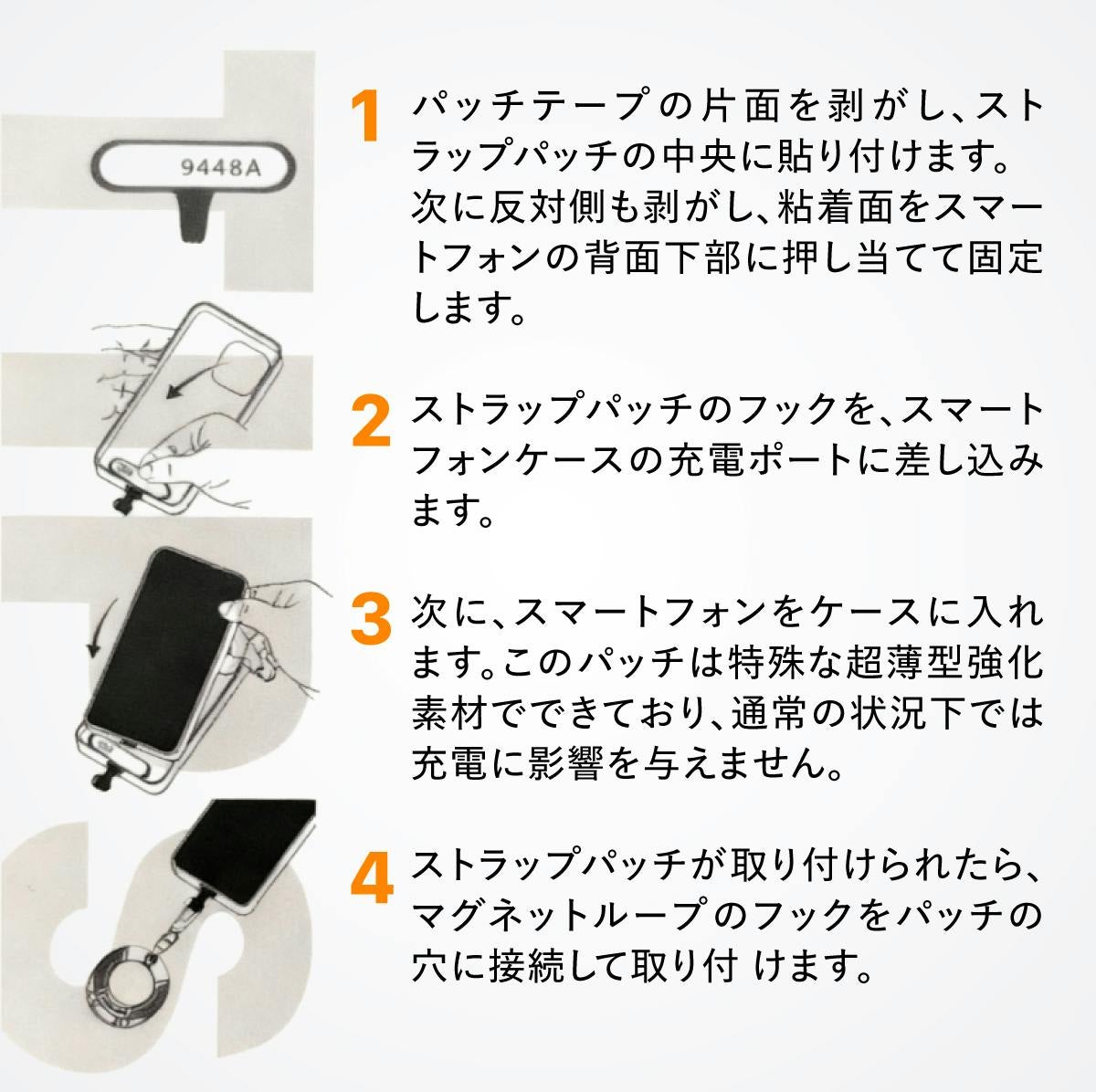 9448A

1 パッチテープの片面を剥がし、ストラップパッチの中央に貼り付けます。次に反対側も剥がし、粘着面をスマートフォンの背面下部に押し当てて固定します。

2 ストラップパッチのフックを、スマートフォンケースの充電ポートに差し込みます。

3 次に、スマートフォンをケースに入れます。このパッチは特殊な超薄型強化素材でできており、通常の状況下では充電に影響を与えません。

4 ストラップパッチが取り付けられたら、マグネットループのフックをパッチの穴に接続して取り付 けます。