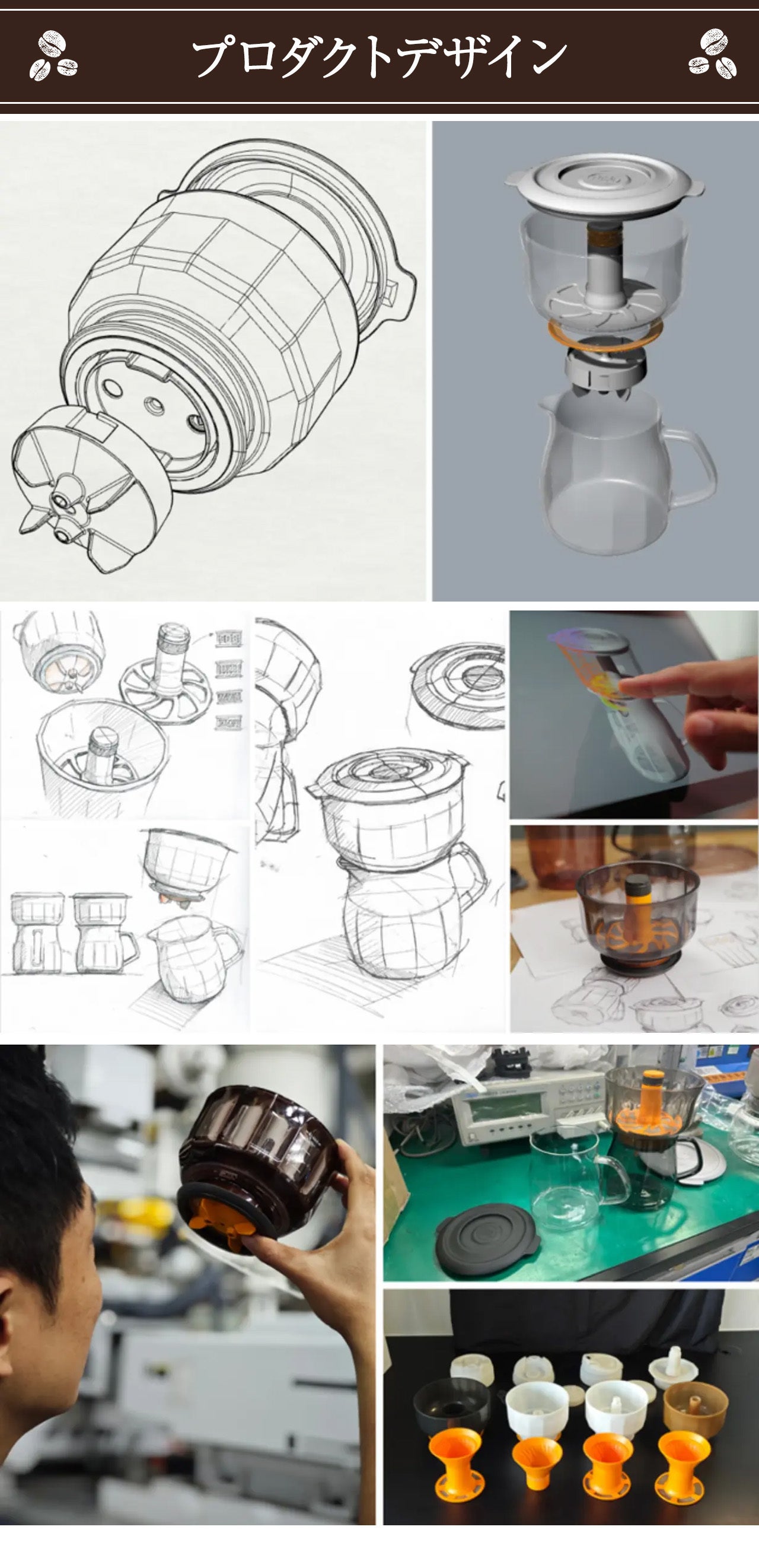 プロダクトデザイン