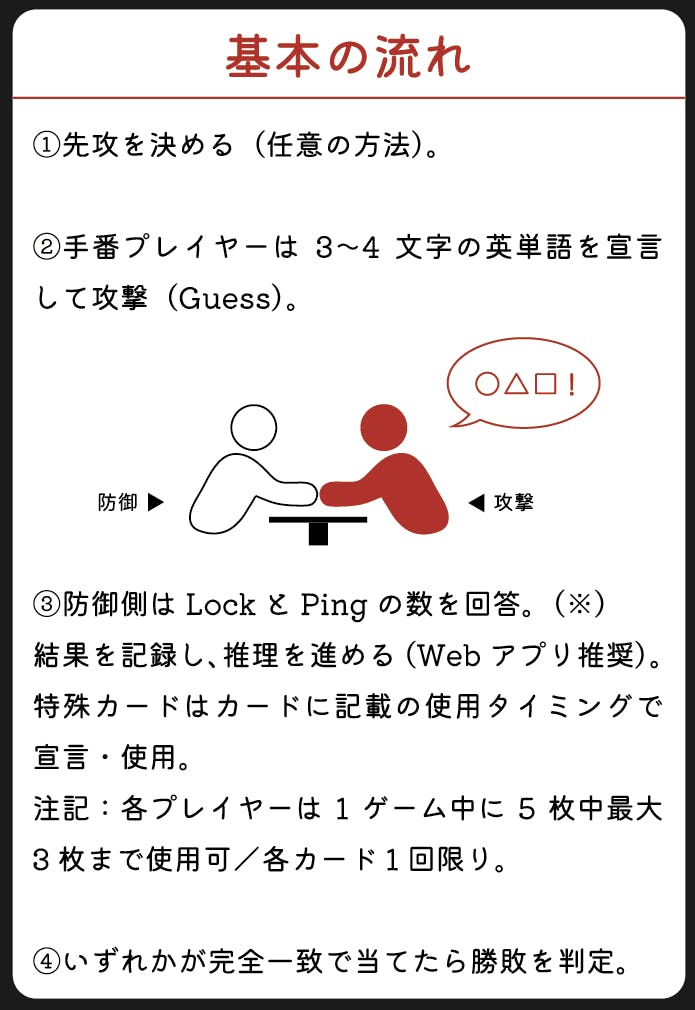 基本の流れ

①先攻を決める（任意の方法）。

②手番プレイヤーは 3~4 文字の英単語を宣言して攻撃（Guess）。

○△□！

防御 ▶

◀ 攻撃

③防御側は Lock と Ping の数を回答。（※）
結果を記録し、推理を進める（Web アプリ推奨）。
特殊カードはカードに記載の使用タイミングで宣言・使用。
注記：各プレイヤーは 1 ゲーム中に 5 枚中最大 3 枚まで使用可／各カード 1 回限り。

④いずれかが完全一致で当てたら勝敗を判定。