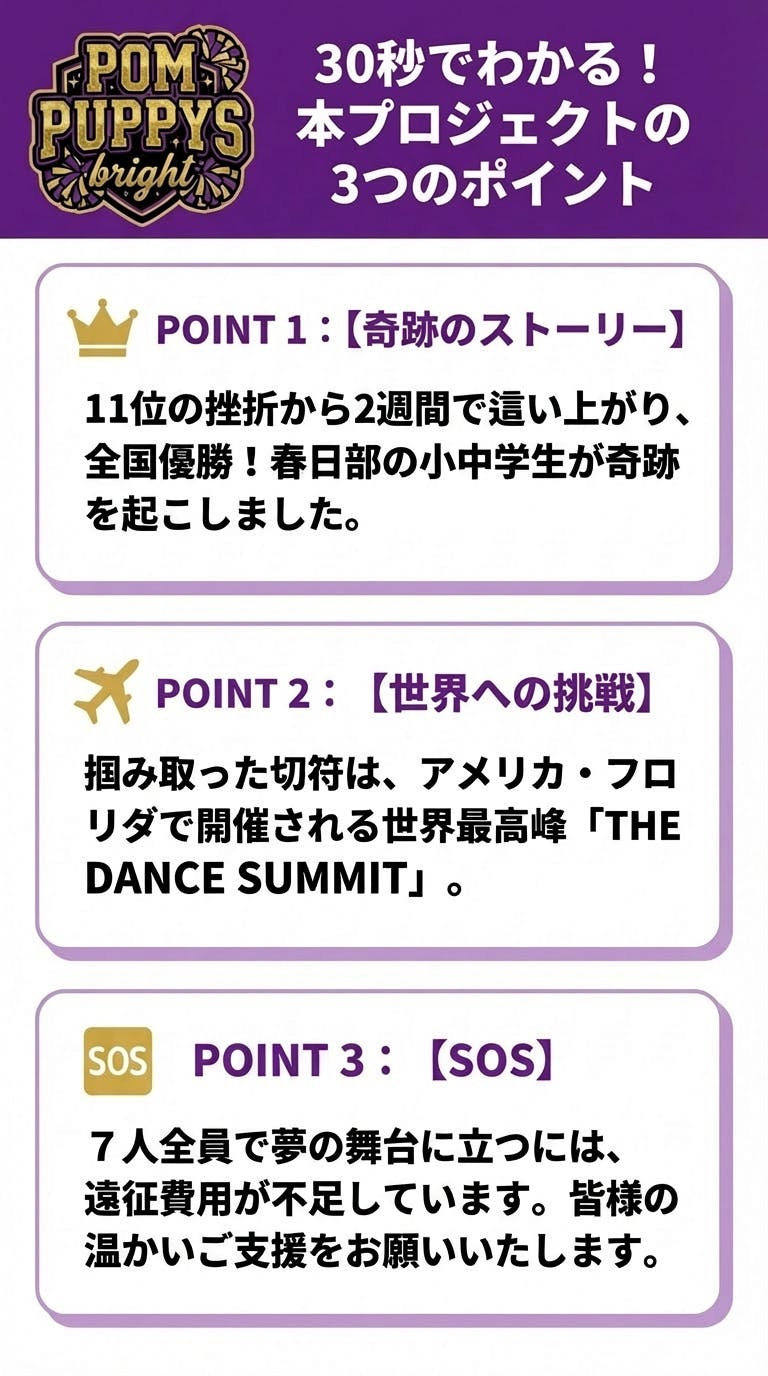 POM PUPPYS bright

30秒でわかる！本プロジェクトの3つのポイント

POINT 1：【奇跡のストーリー】

11位の挫折から2週間で這い上がり、全国優勝！春日部の小中学生が奇跡を起こしました。

POINT 2：【世界への挑戦】

掴み取った切符は、アメリカ・フロリダで開催される世界最高峰「THE DANCE SUMMIT」。

SOS

POINT 3：【SOS】

７人全員で夢の舞台に立つには、遠征費用が不足しています。皆様の温かいご支援をお願いいたします。