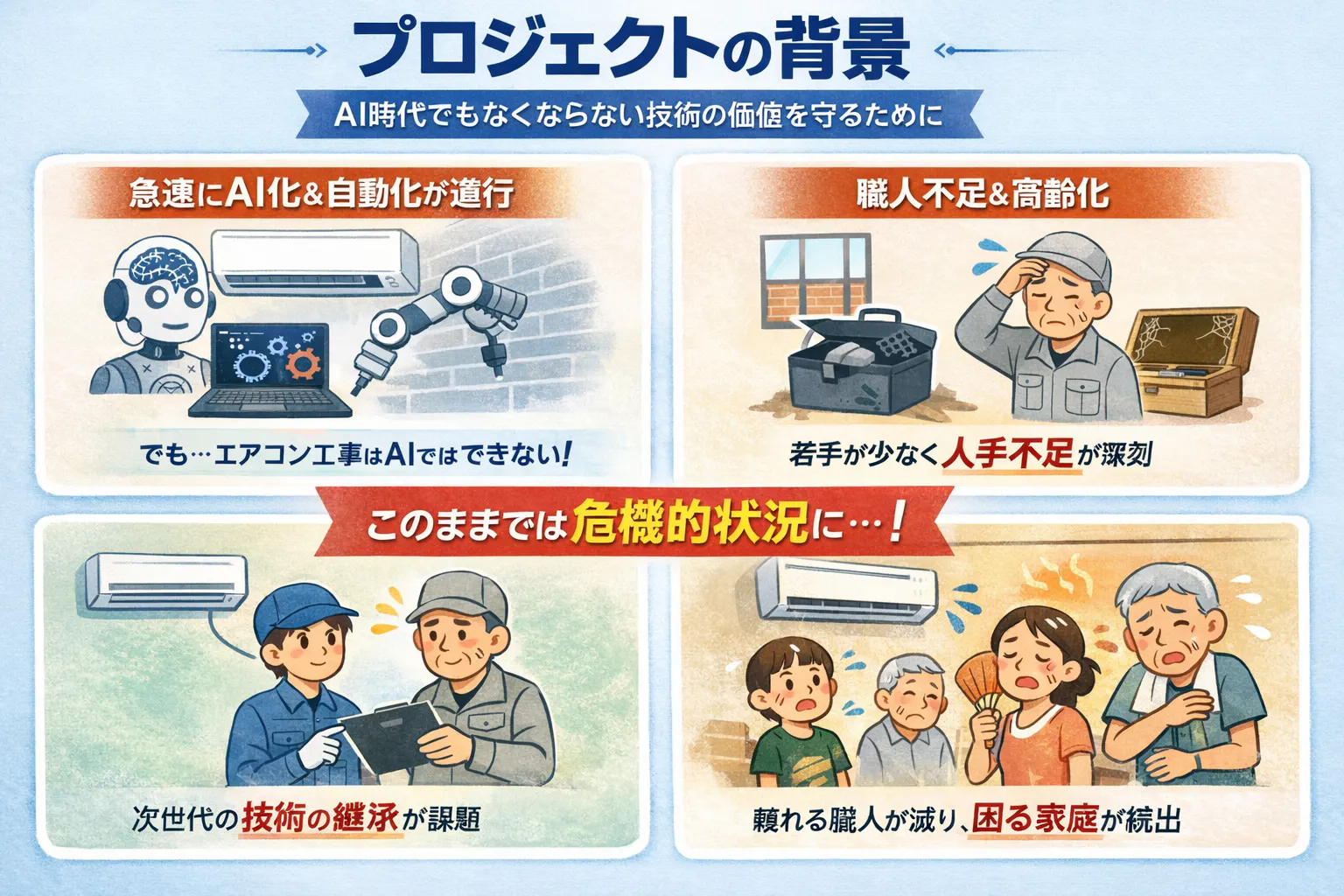 プロジェクトの背景

AI時代でもなくならない技術の価値を守るために

急速にAI化&自動化が進行

でも…エアコン工事はAIではできない!

職人不足&高齢化

若手が少なく人手不足が深刻

このままでは危機的状況に…!

次世代の技術の継承が課題

頼れる職人が減り、困る家庭が続出