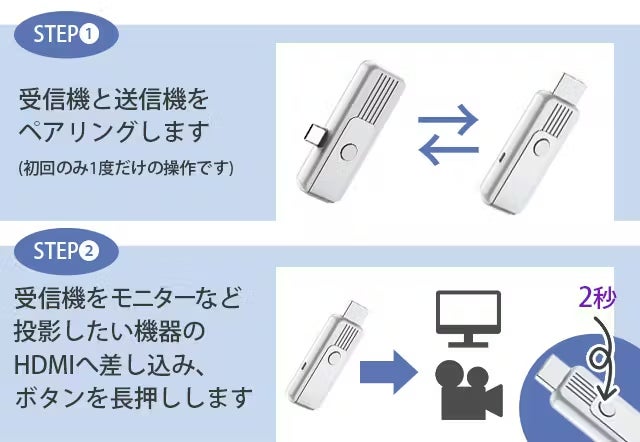 STEP❶

受信機と送信機をペアリングします
(初回のみ1度だけの操作です)

STEP❷

受信機をモニターなど投影したい機器のHDMIへ差し込み、ボタンを長押しします

2秒