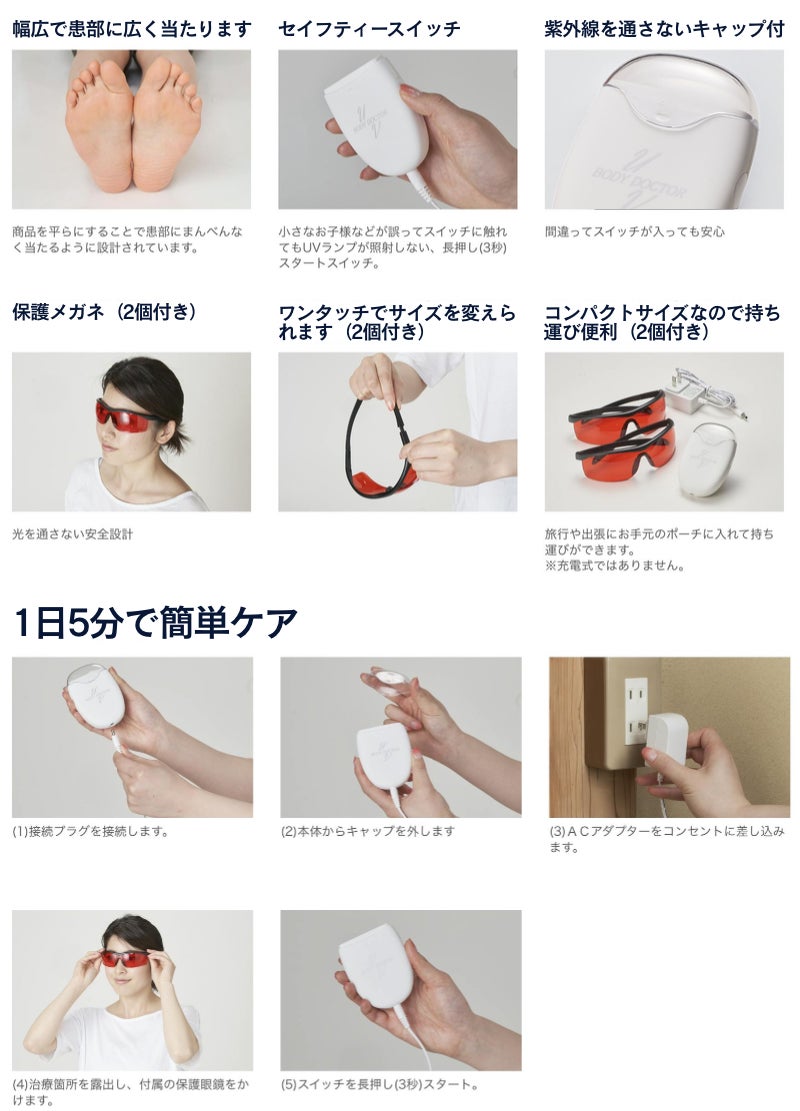 幅広で患部に広く当たります

商品を平らにすることで患部にまんべんなく当たるように設計されています。

セイフティースイッチ

BODY DOCTOR

小さなお子様などが誤ってスイッチに触れてもUVランプが照射しない、長押し(3秒)スタートスイッチ。

紫外線を通さないキャップ付

BODY DOCTOR

間違ってスイッチが入っても安心

保護メガネ（2個付き）

光を通さない安全設計

ワンタッチでサイズを変えられます（2個付き）

コンパクトサイズなので持ち運び便利（2個付き）

旅行や出張にお手元のポーチに入れて持ち運びができます。
※充電式ではありません。

1日5分で簡単ケア

(1)接続プラグを接続します。

(2)本体からキャップを外します

(3)ACアダプターをコンセントに差し込みます。

(4)治療箇所を露出し、付属の保護眼鏡をかけます。

(5)スイッチを長押し(3秒)スタート。