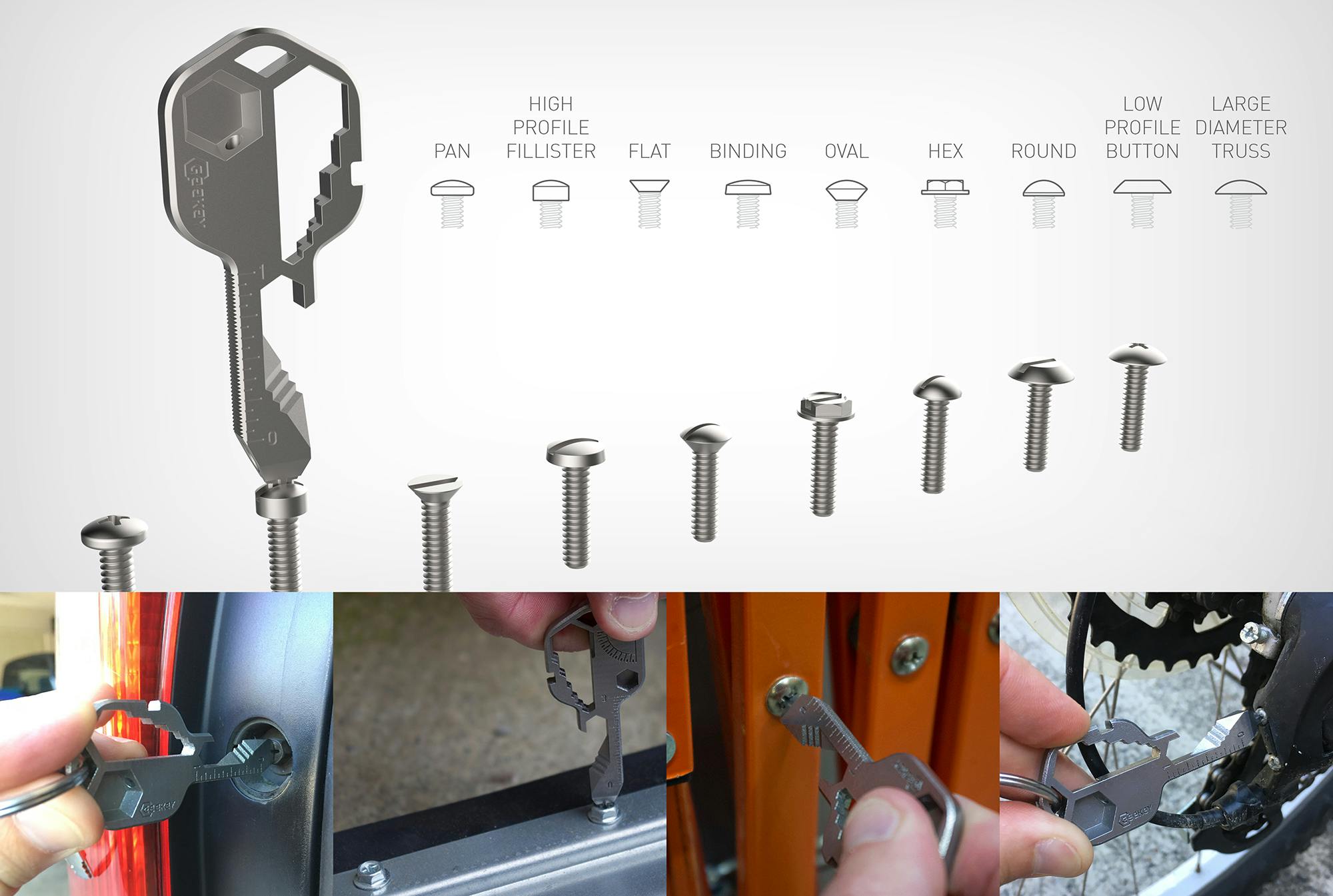 GEEKEY

1

0

PAN

HIGH PROFILE FILLISTER

FLAT

BINDING

OVAL

HEX

ROUND

LOW PROFILE BUTTON

LARGE DIAMETER TRUSS

GEEKEY

GEEKEY