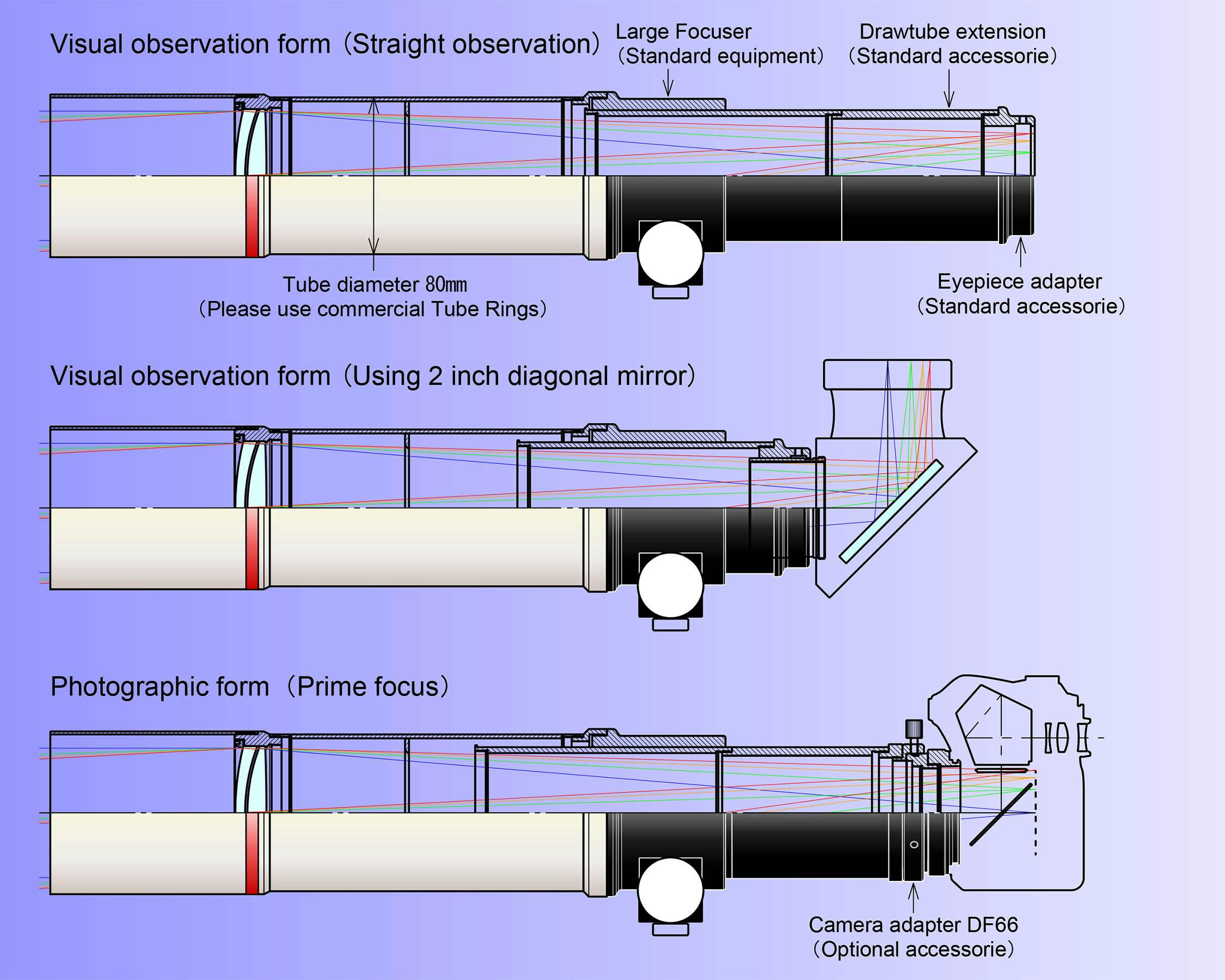 Visual observation form（Straight observation）

Large Focuser
（Standard equipment）

Drawtube extension
（Standard accessorie）

Tube diameter 80mm
（Please use commercial Tube Rings）

Eyepiece adapter
（Standard accessorie）

Visual observation form（Using 2 inch diagonal mirror）

Photographic form （Prime focus）

Camera adapter DF66
（Optional accessorie）