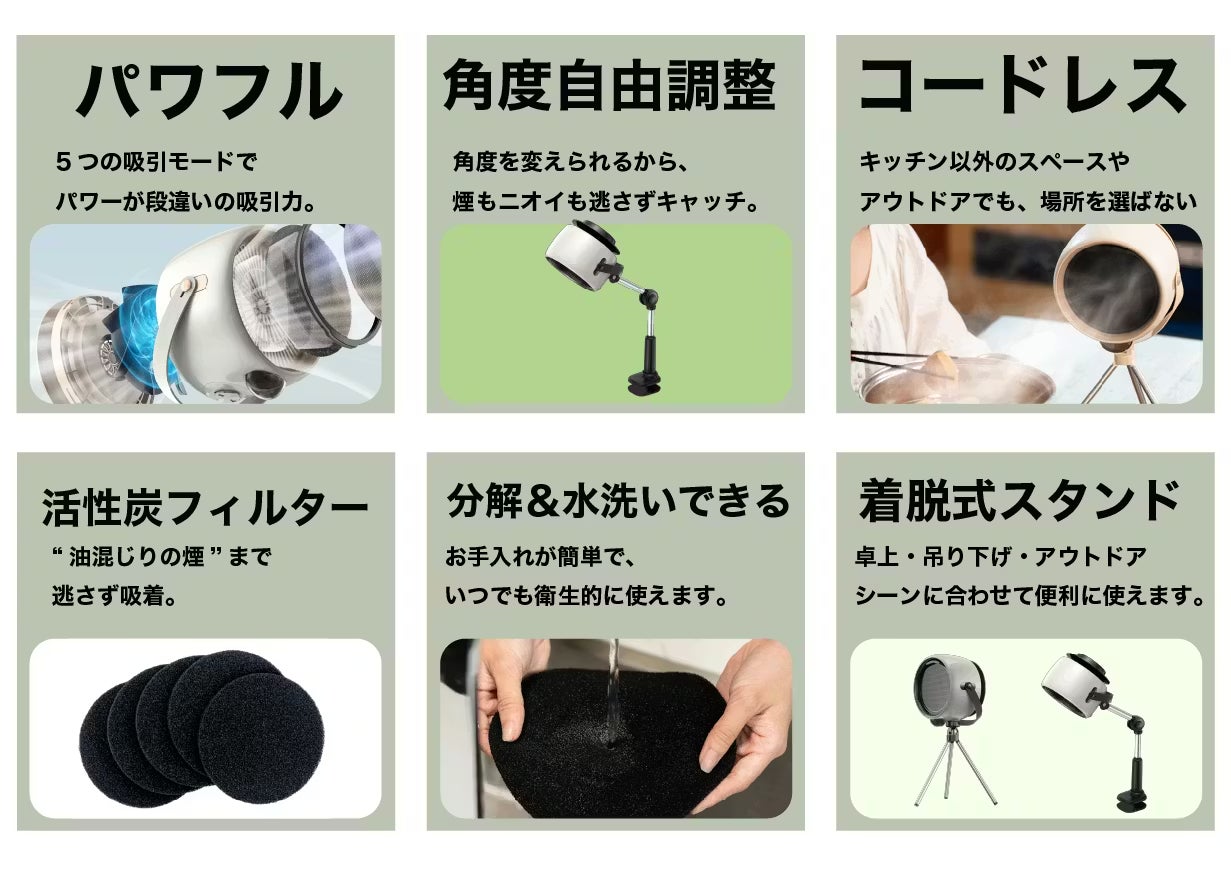 パワフル

５つの吸引モードで
パワーが段違いの吸引力。

角度自由調整

角度を変えられるから、
煙もニオイも逃さずキャッチ。

コードレス

キッチン以外のスペースや
アウトドアでも、場所を選ばない

活性炭フィルター

“ 油混じりの煙 ” まで
逃さず吸着。

分解＆水洗いできる

お手入れが簡単で、
いつでも衛生的に使えます。

着脱式スタンド

卓上・吊り下げ・アウトドア
シーンに合わせて便利に使えます。