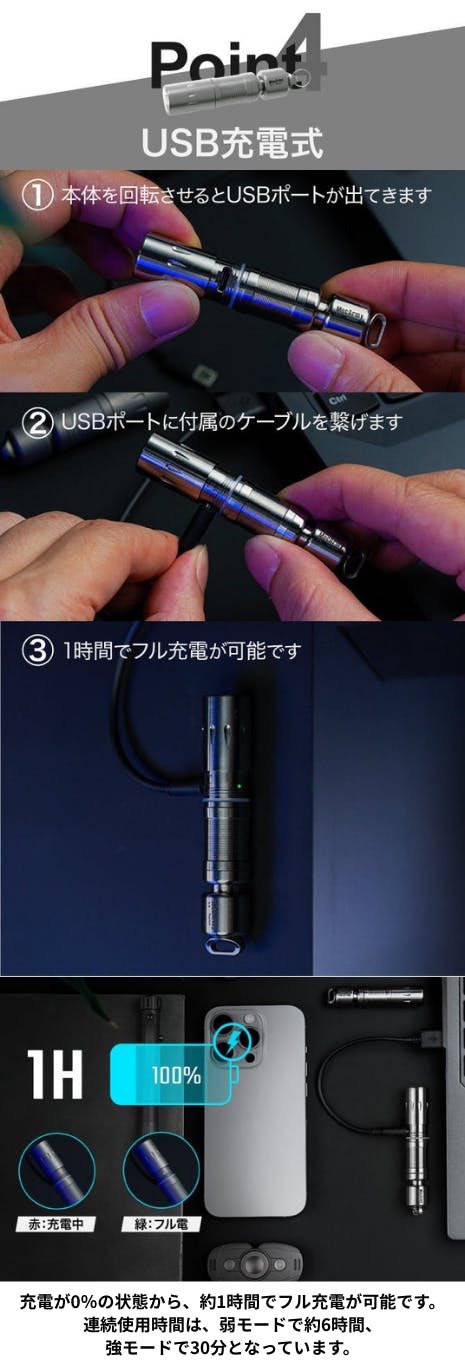 Point4

USB充電式

① 本体を回転させるとUSBポートが出てきます

Ctrl

② USBポートに付属のケーブルを繋げます

③ 1時間でフル充電が可能です

1H

100%

赤：充電中

緑：フル電

充電が0%の状態から、約1時間でフル充電が可能です。
連続使用時間は、弱モードで約6時間、
強モードで30分となっています。