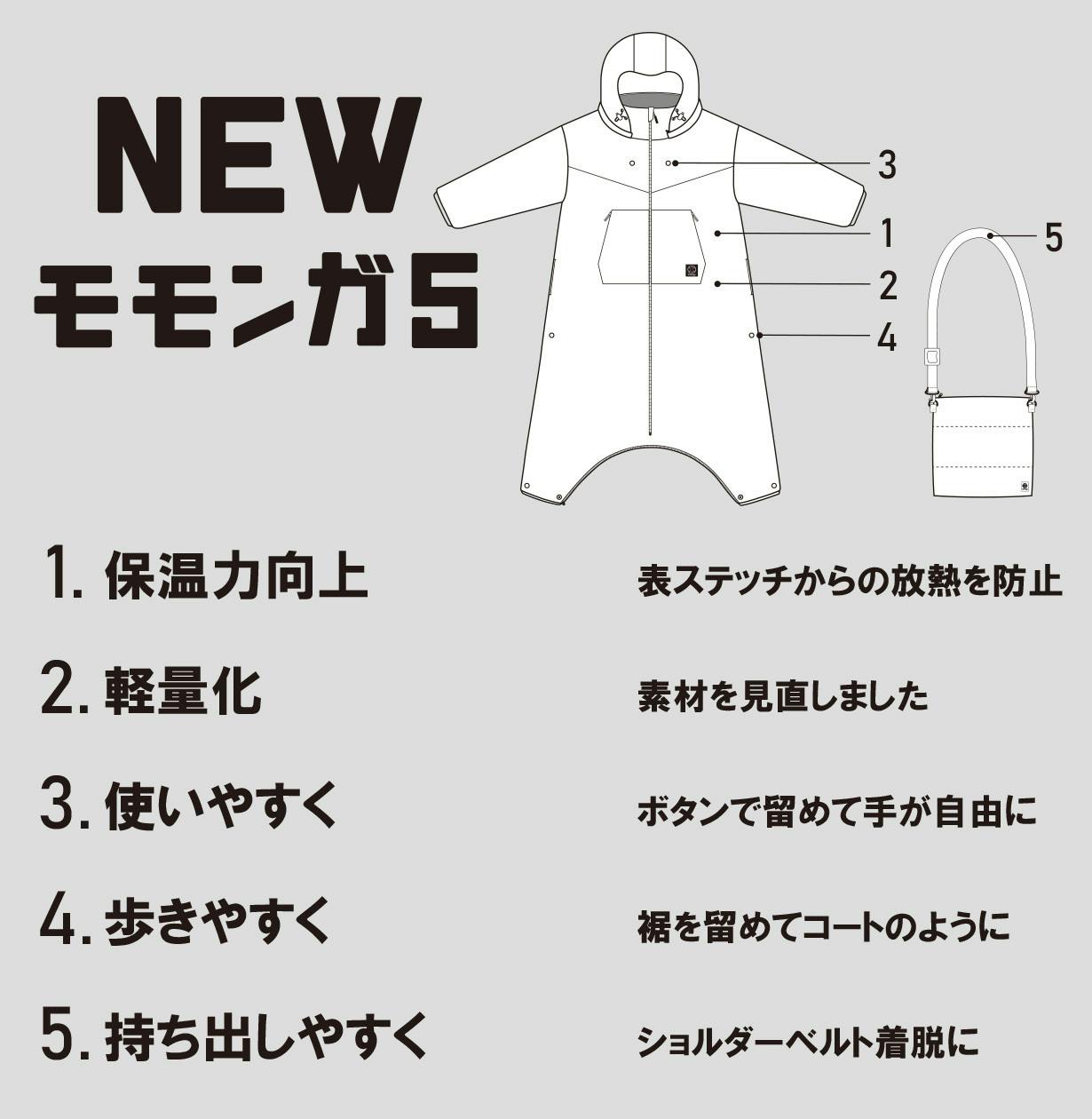 NEW
モモンガ5

3
1
2
4
5

1. 保温力向上 表ステッチからの放熱を防止

2. 軽量化 素材を見直しました

3. 使いやすく ボタンで留めて手が自由に

4. 歩きやすく 裾を留めてコートのように

5. 持ち出しやすく ショルダーベルト着脱に