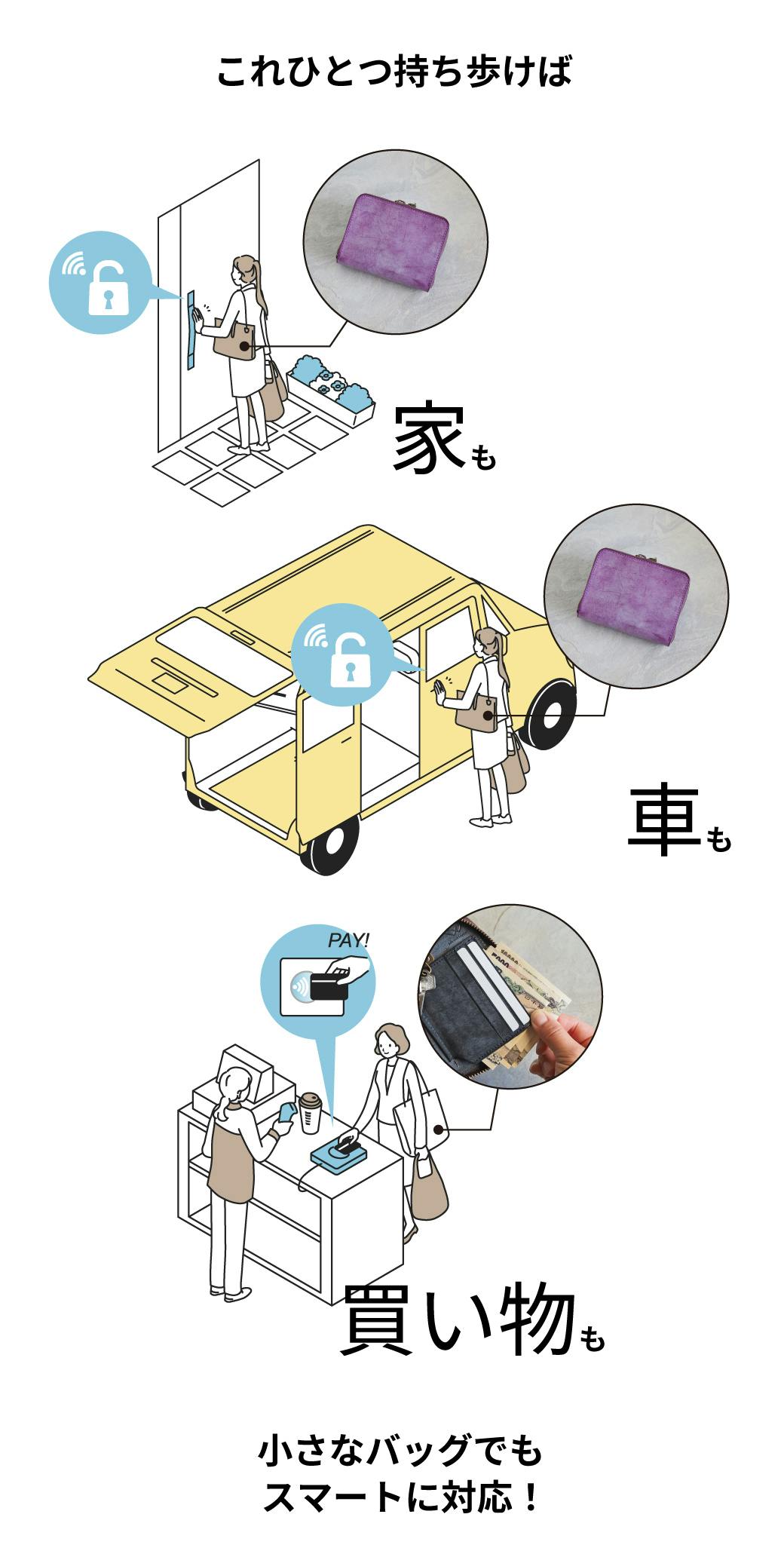 これひとつ持ち歩けば

家も

車も

PAY!

買い物も

小さなバッグでも
スマートに対応！