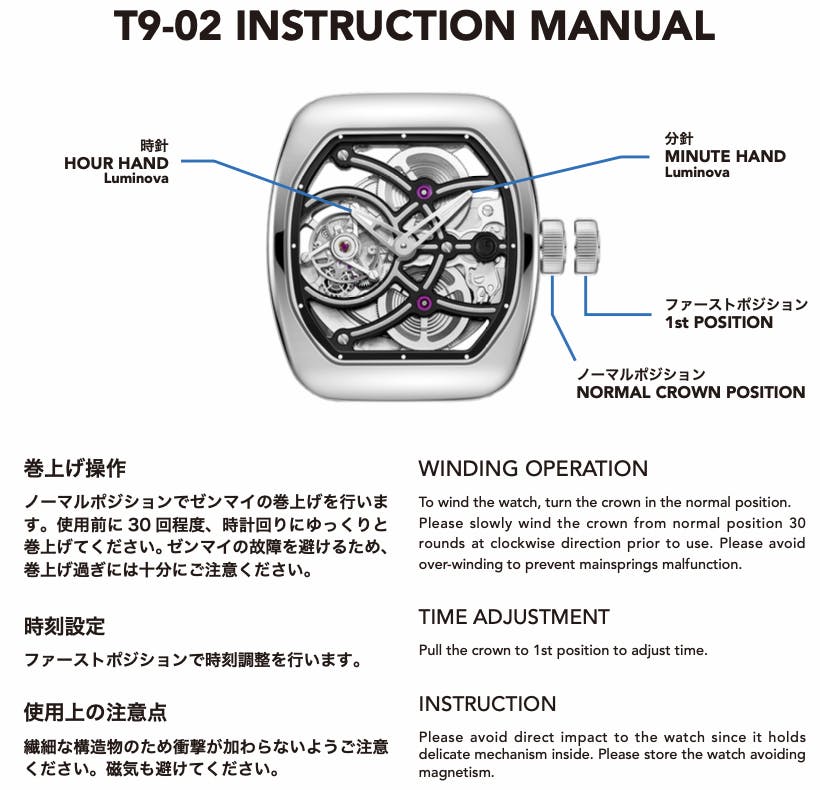 T9-02 INSTRUCTION MANUAL

時針
HOUR HAND
Luminova

分針
MINUTE HAND
Luminova

ファーストポジション
1st POSITION

ノーマルポジション
NORMAL CROWN POSITION

巻上げ操作

ノーマルポジションでゼンマイの巻上げを行います。使用前に 30 回程度、時計回りにゆっくりと巻上げてください。ゼンマイの故障を避けるため、巻上げ過ぎには十分にご注意ください。

時刻設定

ファーストポジションで時刻調整を行います。

使用上の注意点

繊細な構造物のため衝撃が加わらないようご注意ください。磁気も避けてください。

WINDING OPERATION

To wind the watch, turn the crown in the normal position. Please slowly wind the crown from normal position 30 rounds at clockwise direction prior to use. Please avoid over-winding to prevent mainsprings malfunction.

TIME ADJUSTMENT

Pull the crown to 1st position to adjust time.

INSTRUCTION

Please avoid direct impact to the watch since it holds delicate mechanism inside. Please store the watch avoiding magnetism.