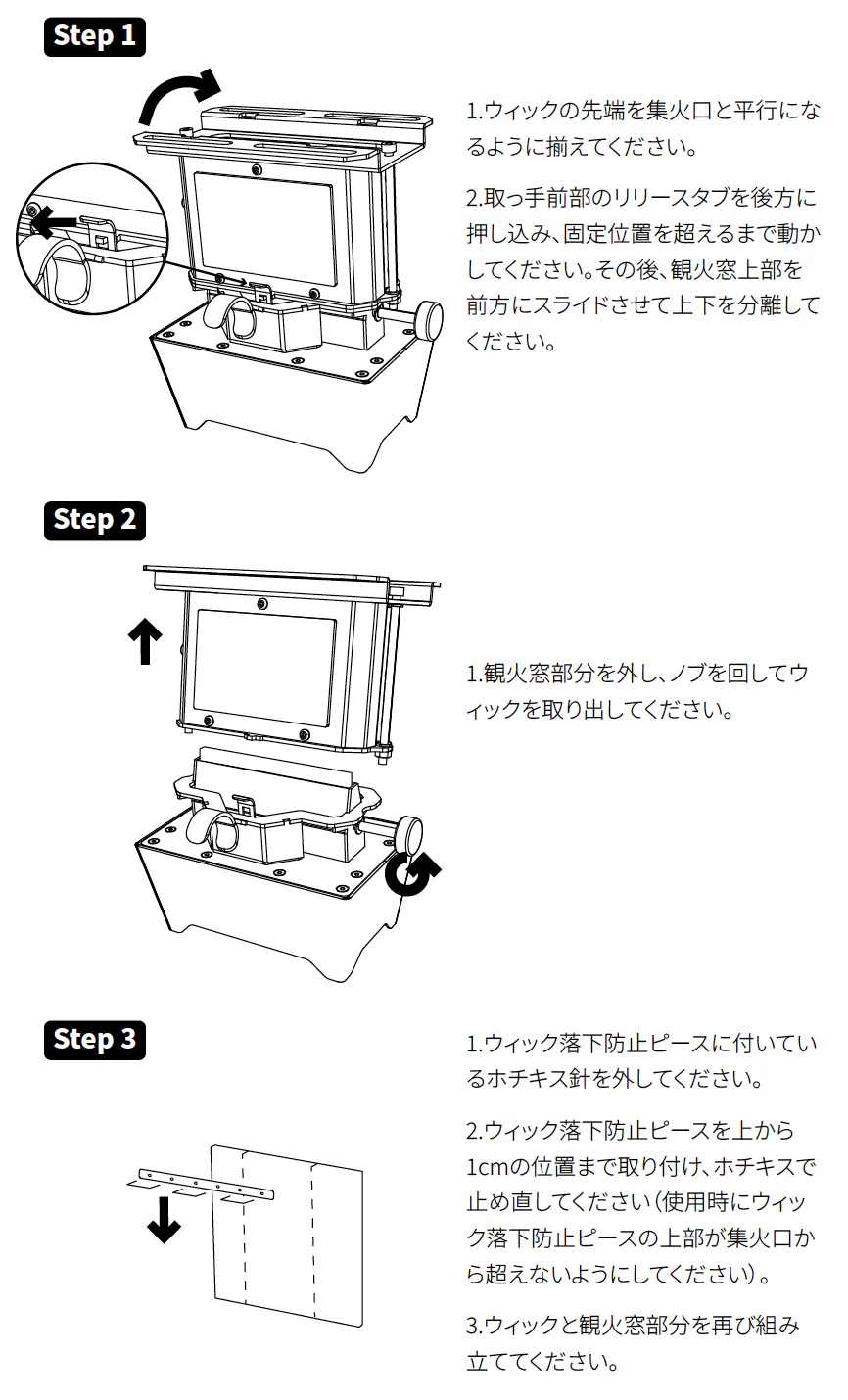 Step 1

1.ウィックの先端を集火口と平行になるように揃えてください。

2.取っ手前部のリリースタブを後方に押し込み、固定位置を超えるまで動かしてください。その後、観火窓上部を前方にスライドさせて上下を分離してください。

Step 2

1.観火窓部分を外し、ノブを回してウィックを取り出してください。

Step 3

1.ウィック落下防止ピースに付いているホチキス針を外してください。

2.ウィック落下防止ピースを上から1cmの位置まで取り付け、ホチキスで止め直してください（使用時にウィック落下防止ピースの上部が集火口から超えないようにしてください）。

3.ウィックと観火窓部分を再び組み立ててください。