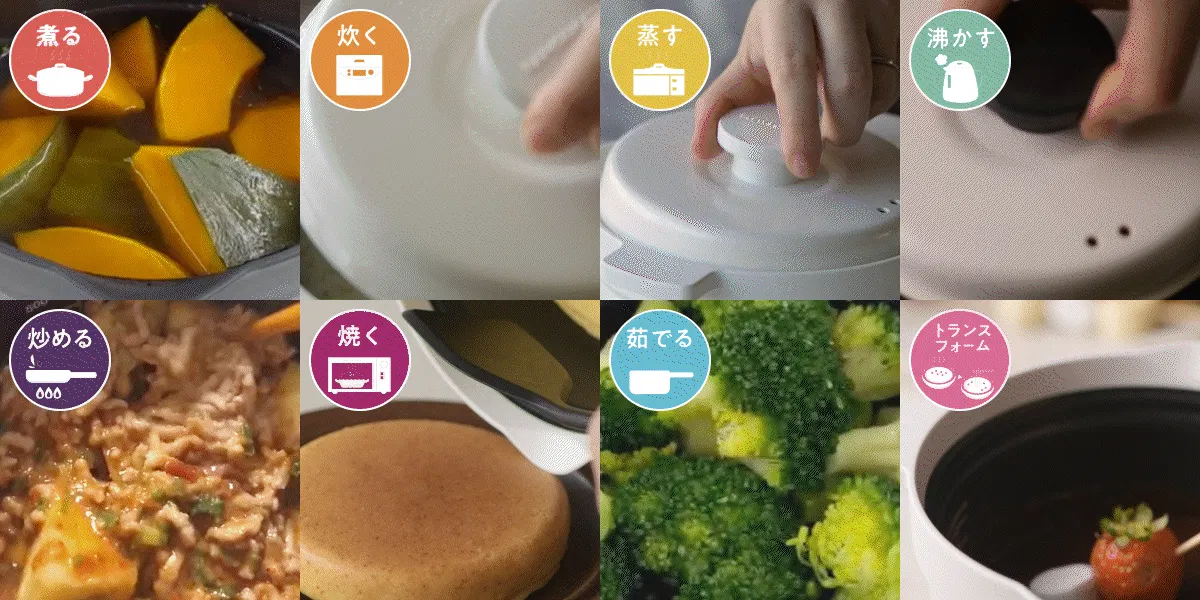 煮る

炊く

蒸す

沸かす

炒める

焼く

茹でる

トランスフォーム