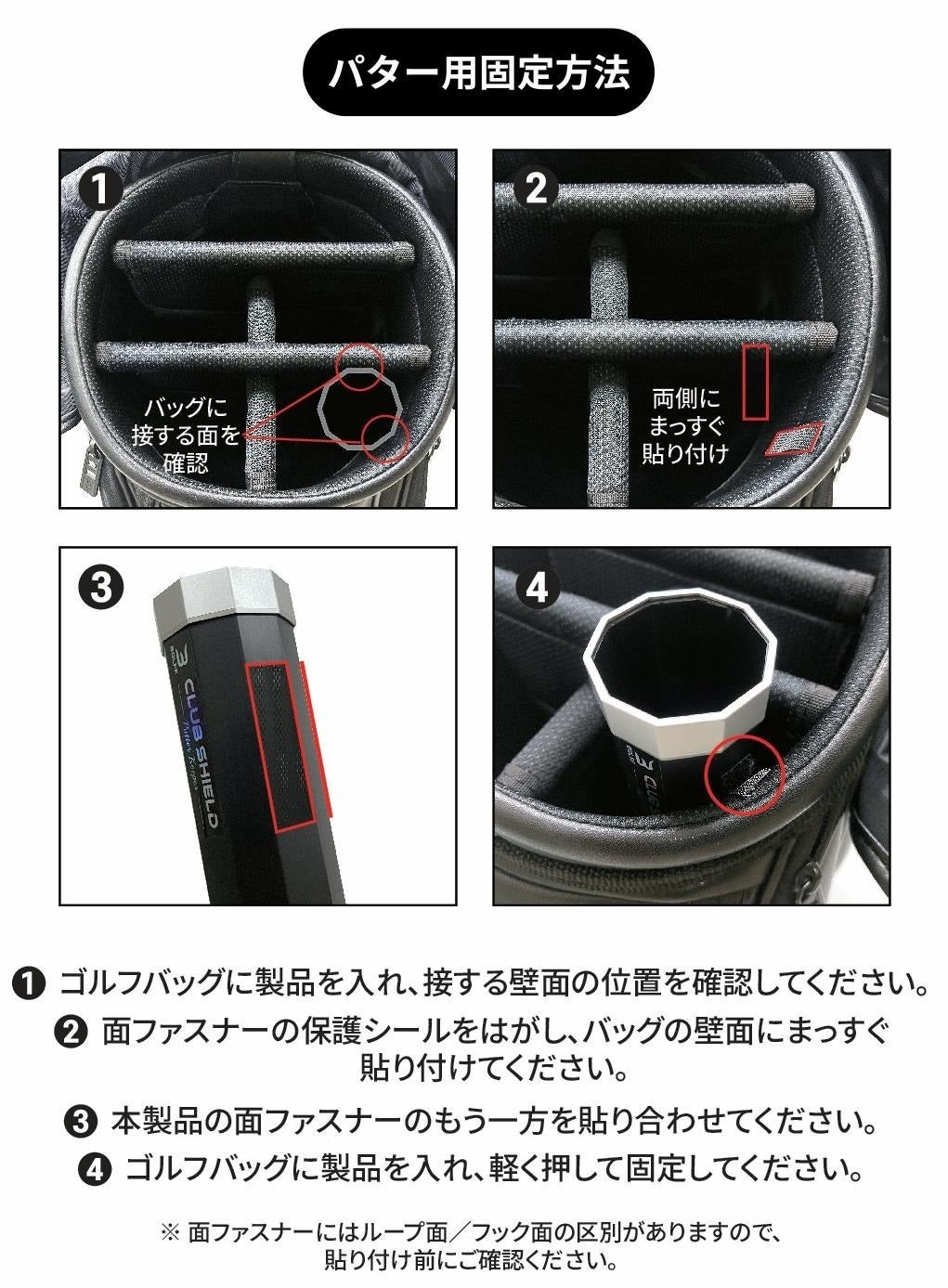 パター用固定方法

1

バッグに接する面を確認

2

両側にまっすぐ貼り付け

3

CLUB SHIELD

4

❶ ゴルフバッグに製品を入れ、接する壁面の位置を確認してください。

❷ 面ファスナーの保護シールをはがし、バッグの壁面にまっすぐ貼り付けてください。

❸ 本製品の面ファスナーのもう一方を貼り合わせてください。

❹ ゴルフバッグに製品を入れ、軽く押して固定してください。

※ 面ファスナーにはループ面／フック面の区別がありますので、貼り付け前にご確認ください。