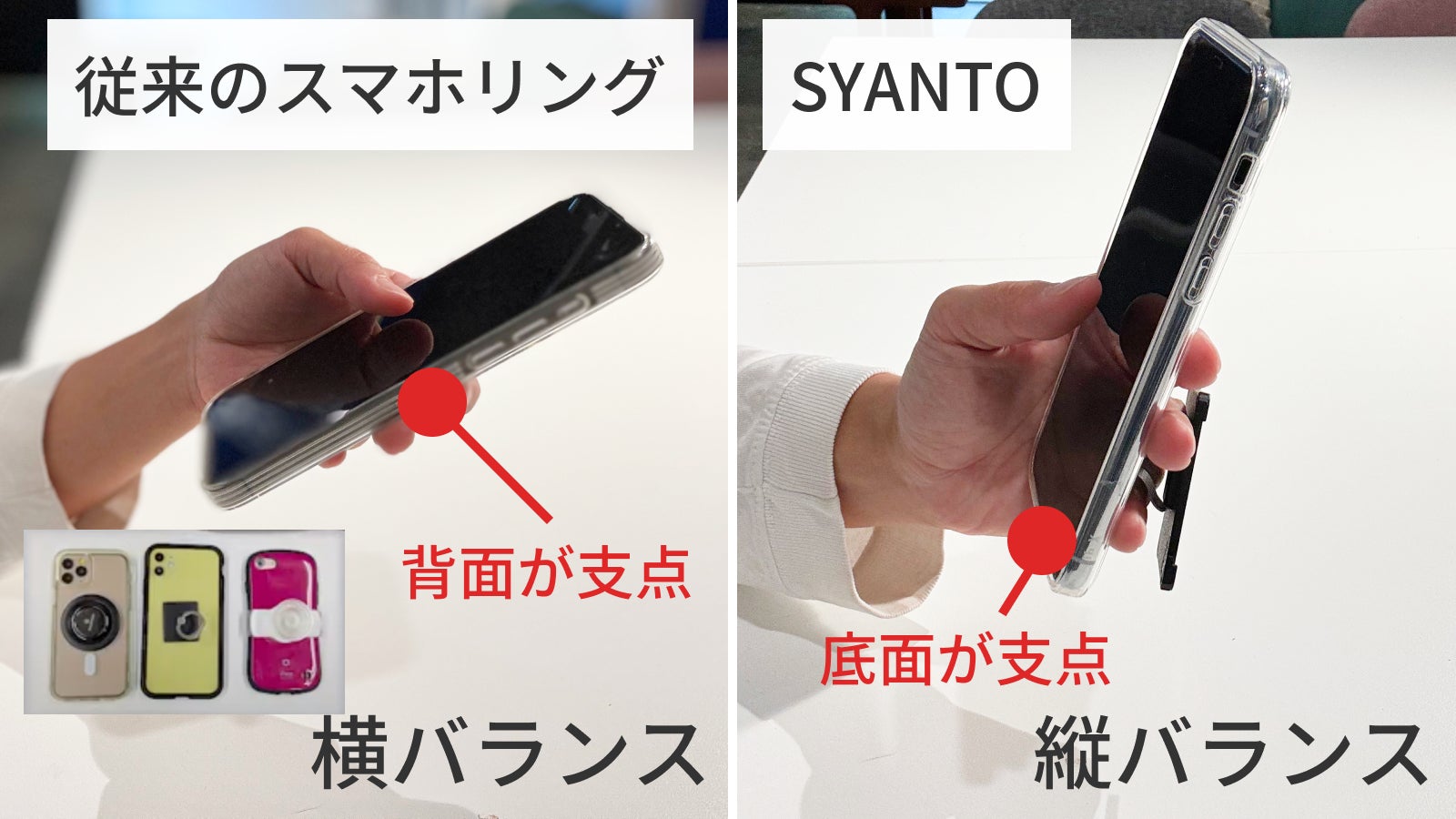 従来のスマホリング

背面が支点

横バランス

SYANTO

底面が支点

縦バランス