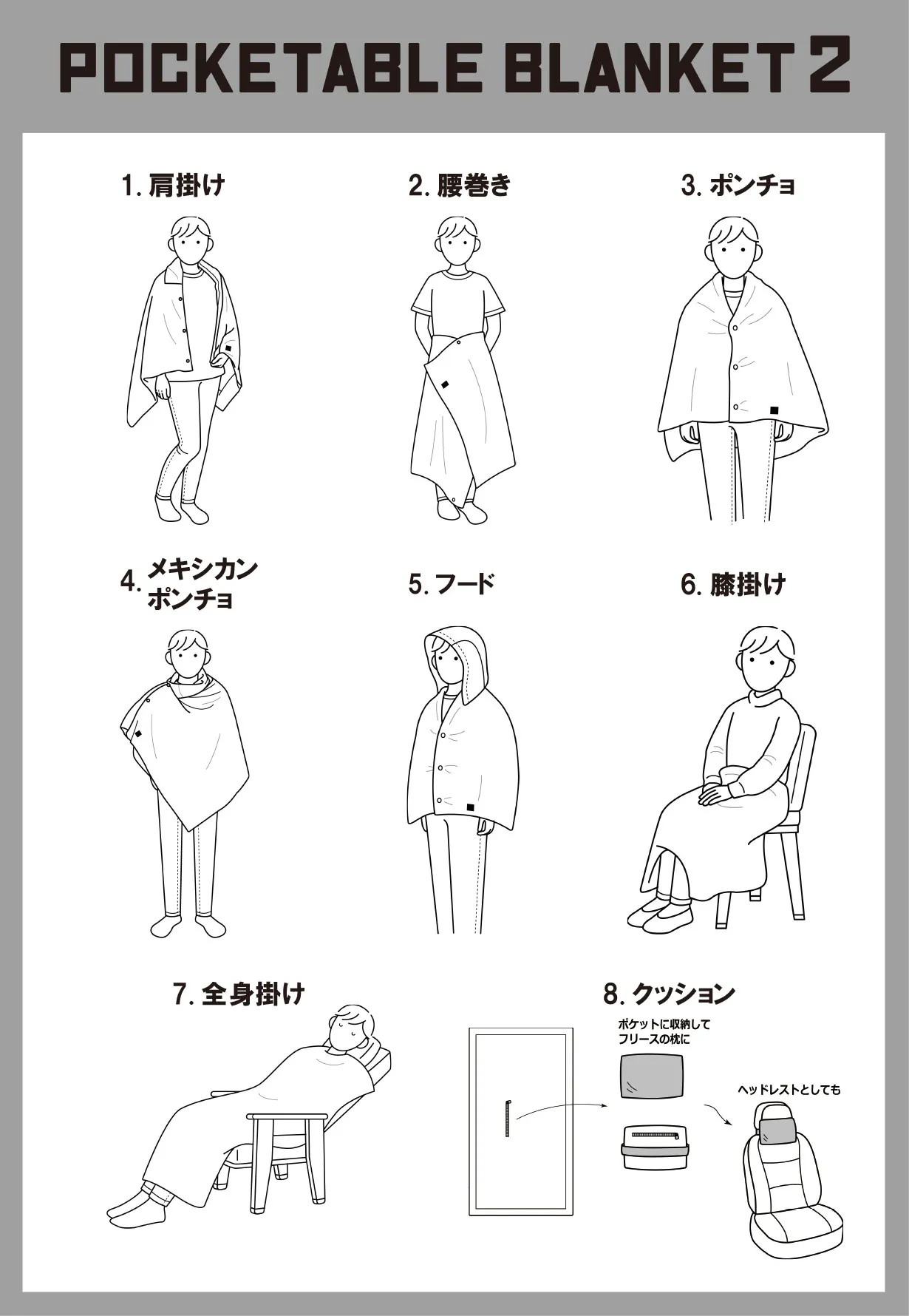 POCKETABLE BLANKET 2

1. 肩掛け

2. 腰巻き

3. ポンチョ

4. メキシカン ポンチョ

5. フード

6. 膝掛け

7. 全身掛け

8. クッション

ポケットに収納して フリースの枕に

ヘッドレストとしても