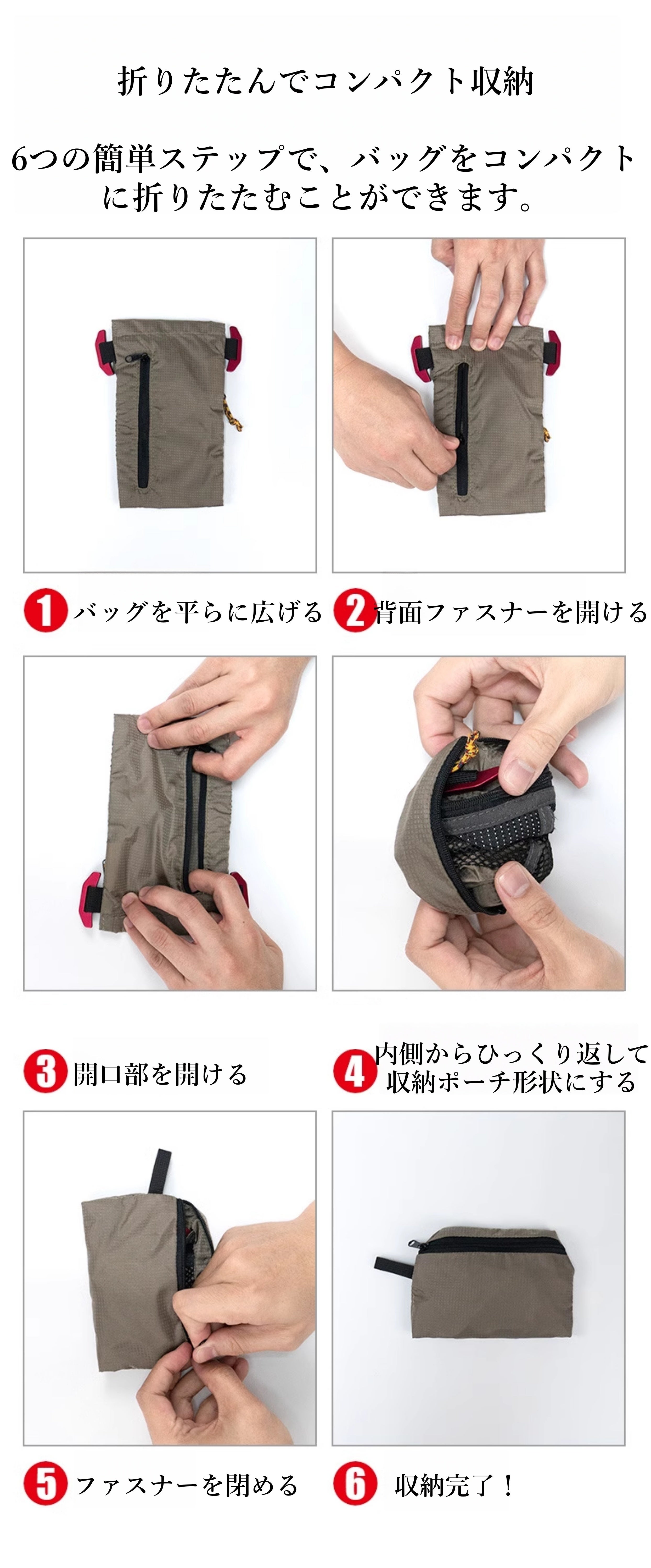 折りたたんでコンパクト収納

6つの簡単ステップで、バッグをコンパクトに折りたたむことができます。

1 バッグを平らに広げる

2 背面ファスナーを開ける

3 開口部を開ける

4 内側からひっくり返して収納ポーチ形状にする

5 ファスナーを閉める

6 収納完了！