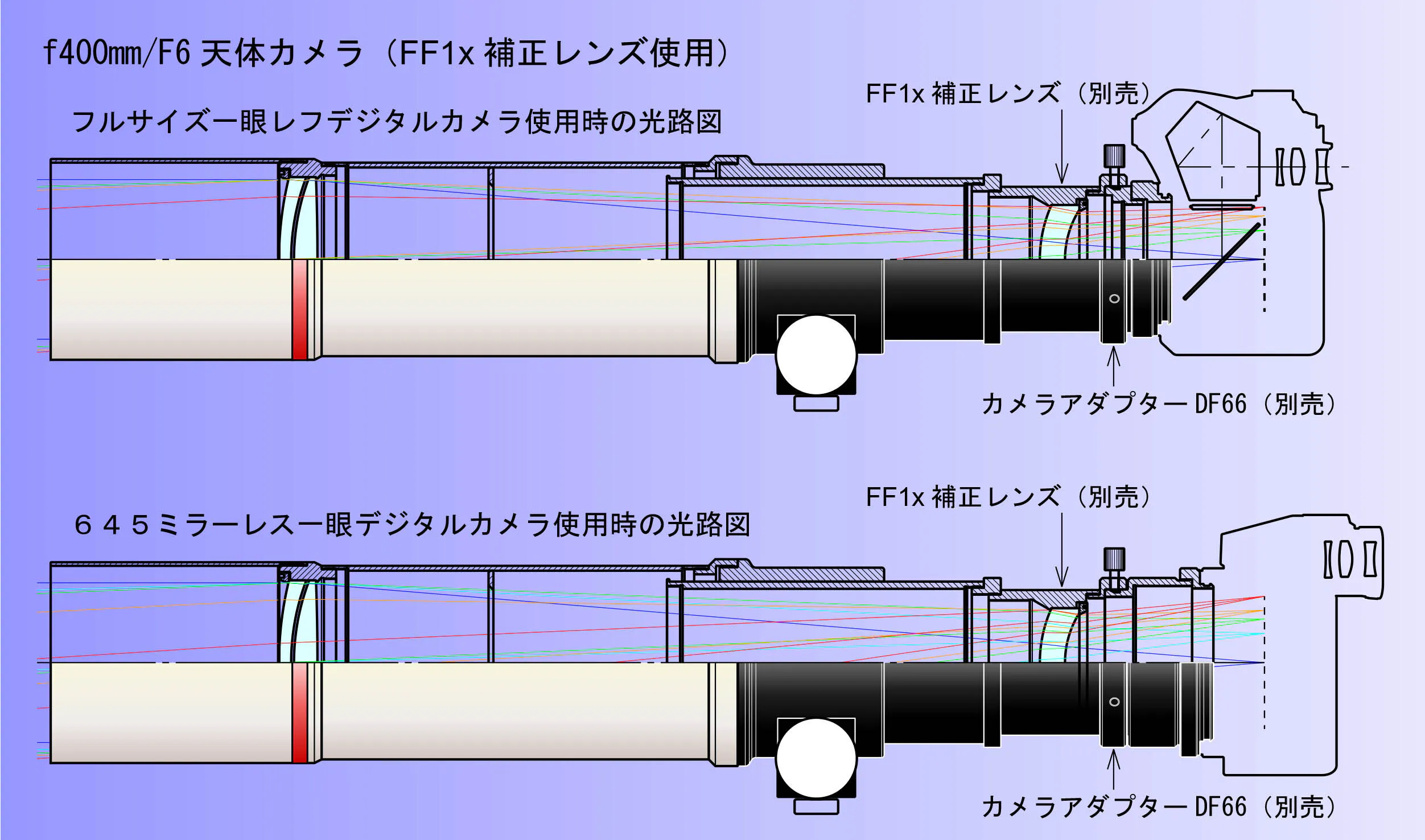 f400mm/F6 天体カメラ（FF1x 補正レンズ使用）

FF1x 補正レンズ（別売）

フルサイズ一眼レフデジタルカメラ使用時の光路図

カメラアダプター DF66（別売）

FF1x 補正レンズ（別売）

６４５ミラーレス一眼デジタルカメラ使用時の光路図

カメラアダプター DF66（別売）