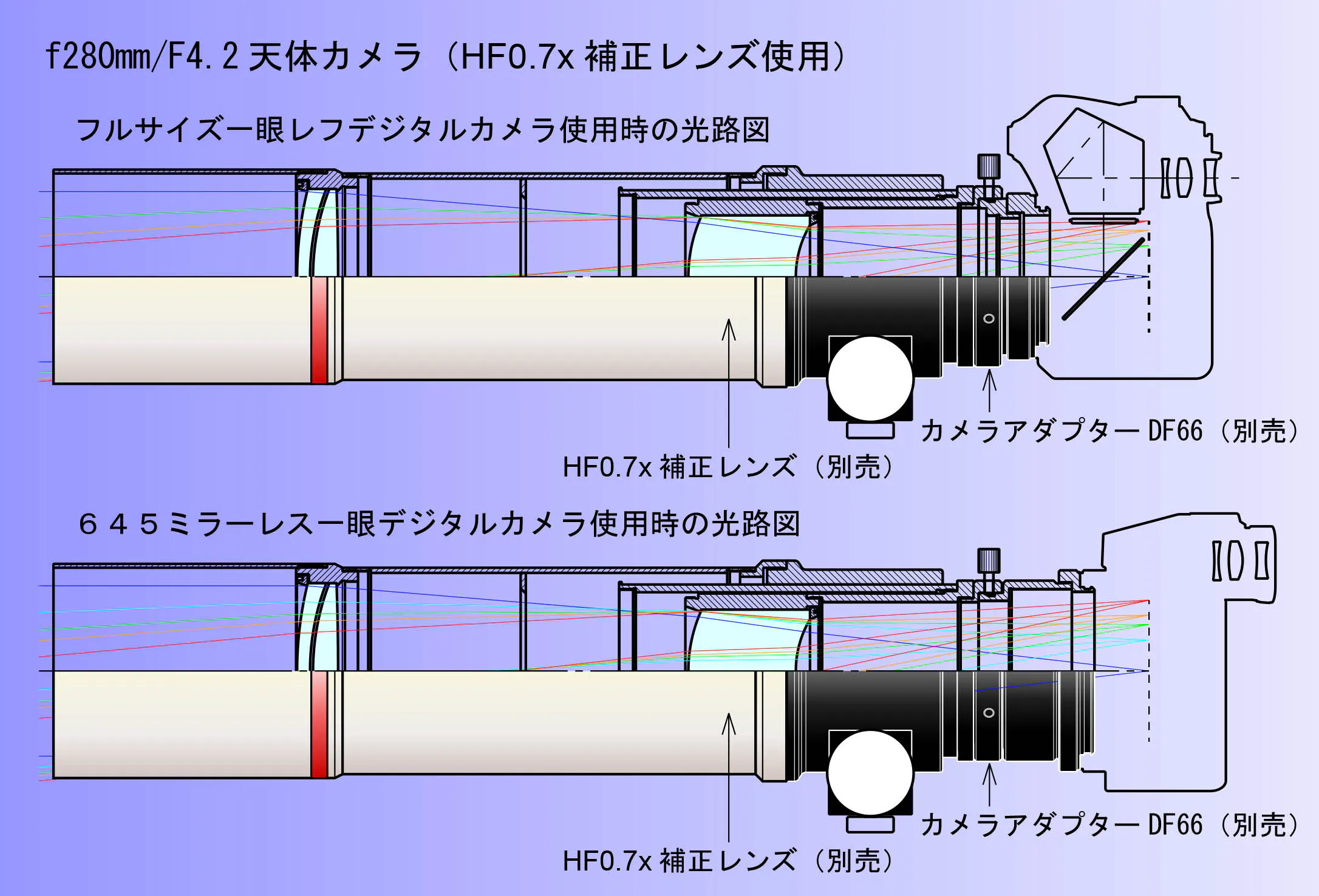 f280mm/F4.2 天体カメラ（HF0.7x 補正レンズ使用）

フルサイズ一眼レフデジタルカメラ使用時の光路図

カメラアダプター DF66（別売）

HF0.7x 補正レンズ（別売）

６４５ミラーレス一眼デジタルカメラ使用時の光路図

カメラアダプター DF66（別売）

HF0.7x 補正レンズ（別売）