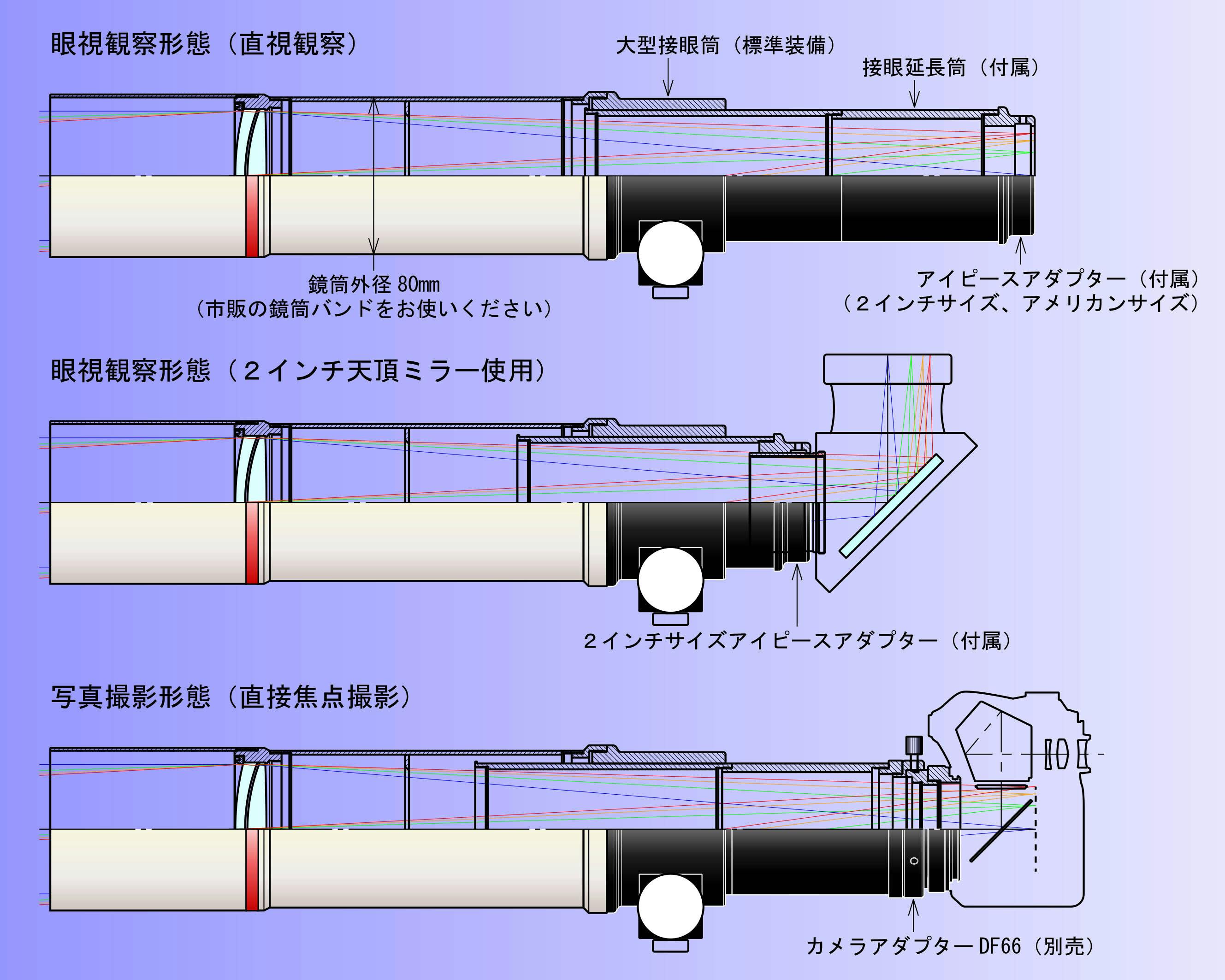 眼視観察形態（直視観察）

大型接眼筒（標準装備）

接眼延長筒（付属）

鏡筒外径 80mm
（市販の鏡筒バンドをお使いください）

アイピースアダプター（付属）
（２インチサイズ、アメリカンサイズ）

眼視観察形態（２インチ天頂ミラー使用）

２インチサイズアイピースアダプター（付属）

写真撮影形態（直接焦点撮影）

カメラアダプター DF66（別売）