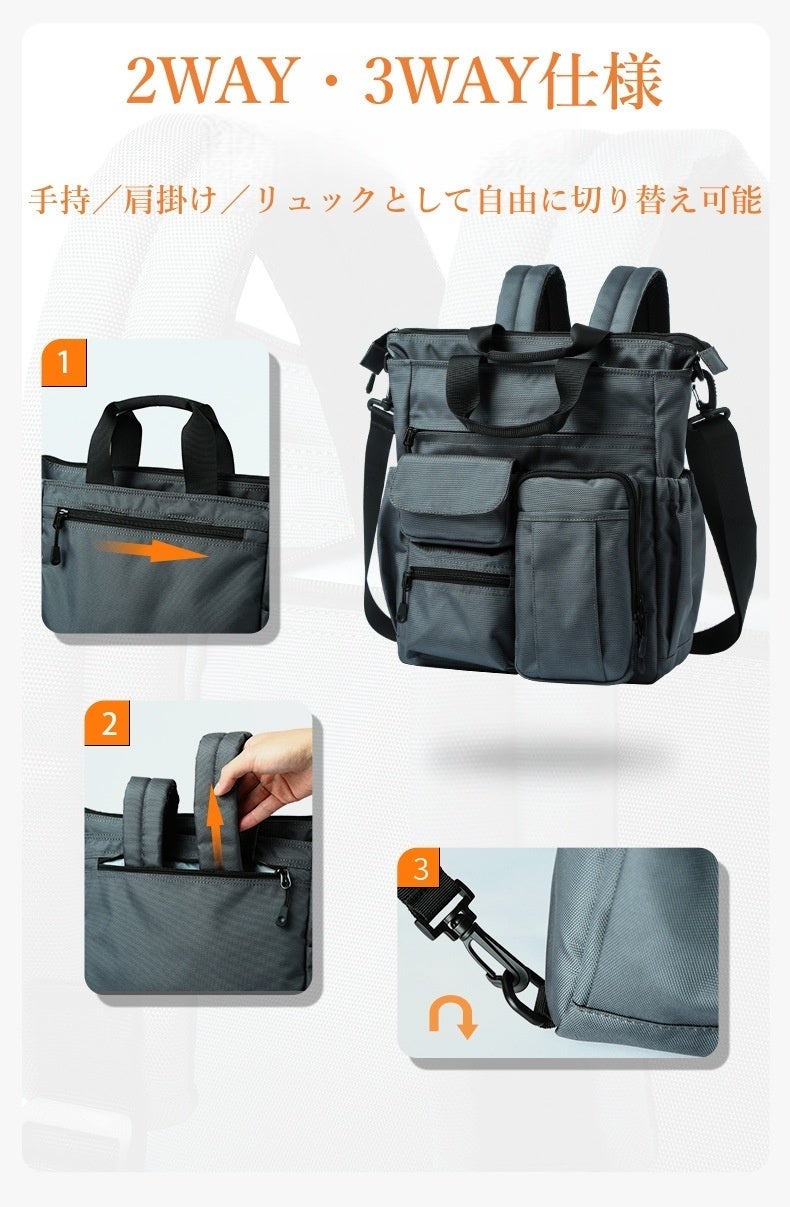 2WAY・3WAY仕様

手持／肩掛け／リュックとして自由に切り替え可能

1

2

3