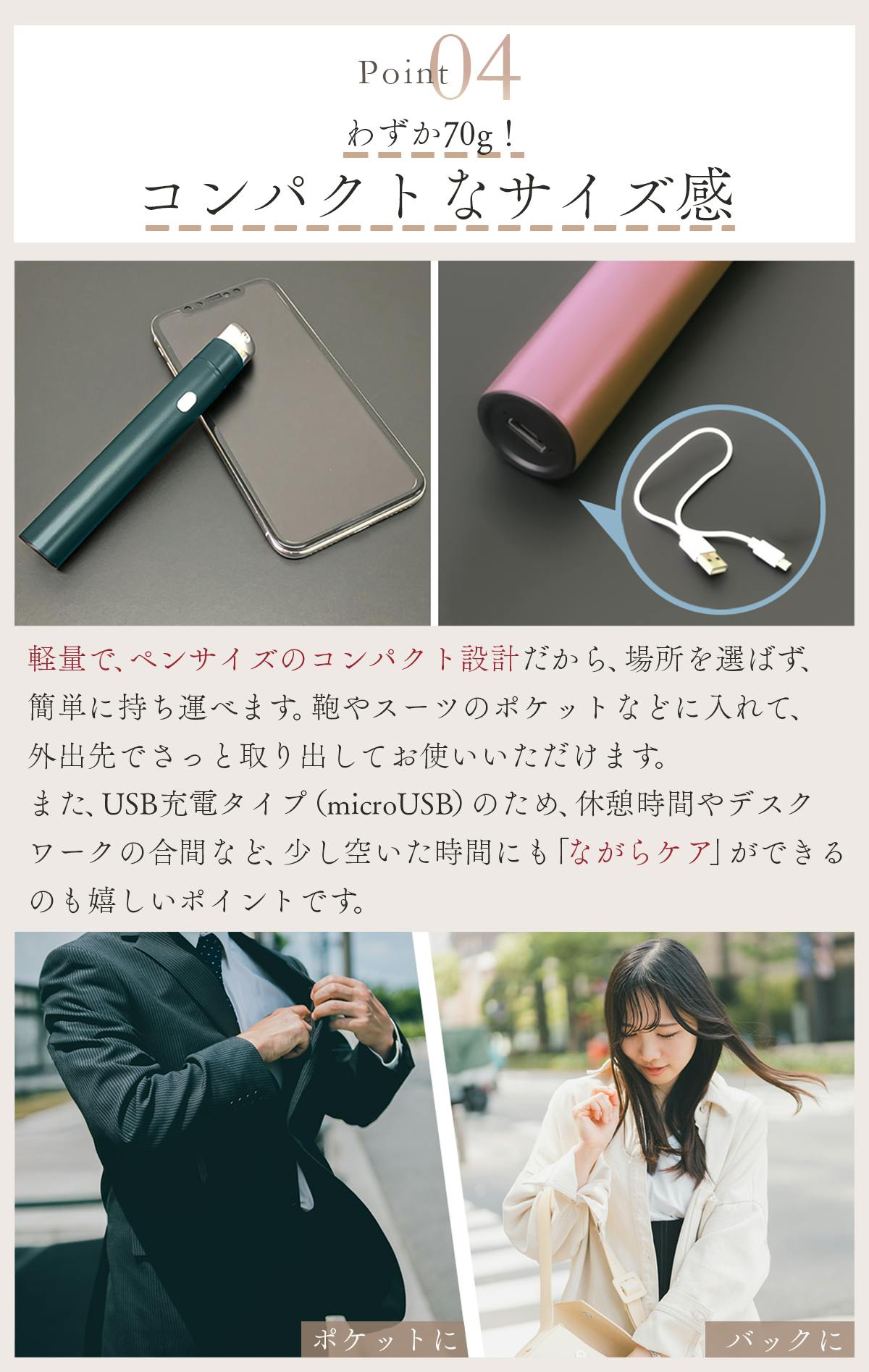 Point 04

わずか70g！

コンパクトなサイズ感

軽量で、ペンサイズのコンパクト設計だから、場所を選ばず、簡単に持ち運べます。鞄やスーツのポケットなどに入れて、外出先でさっと取り出してお使いいただけます。
また、USB充電タイプ（microUSB）のため、休憩時間やデスクワークの合間など、少し空いた時間にも「ながらケア」ができるのも嬉しいポイントです。

ポケットに

バックに