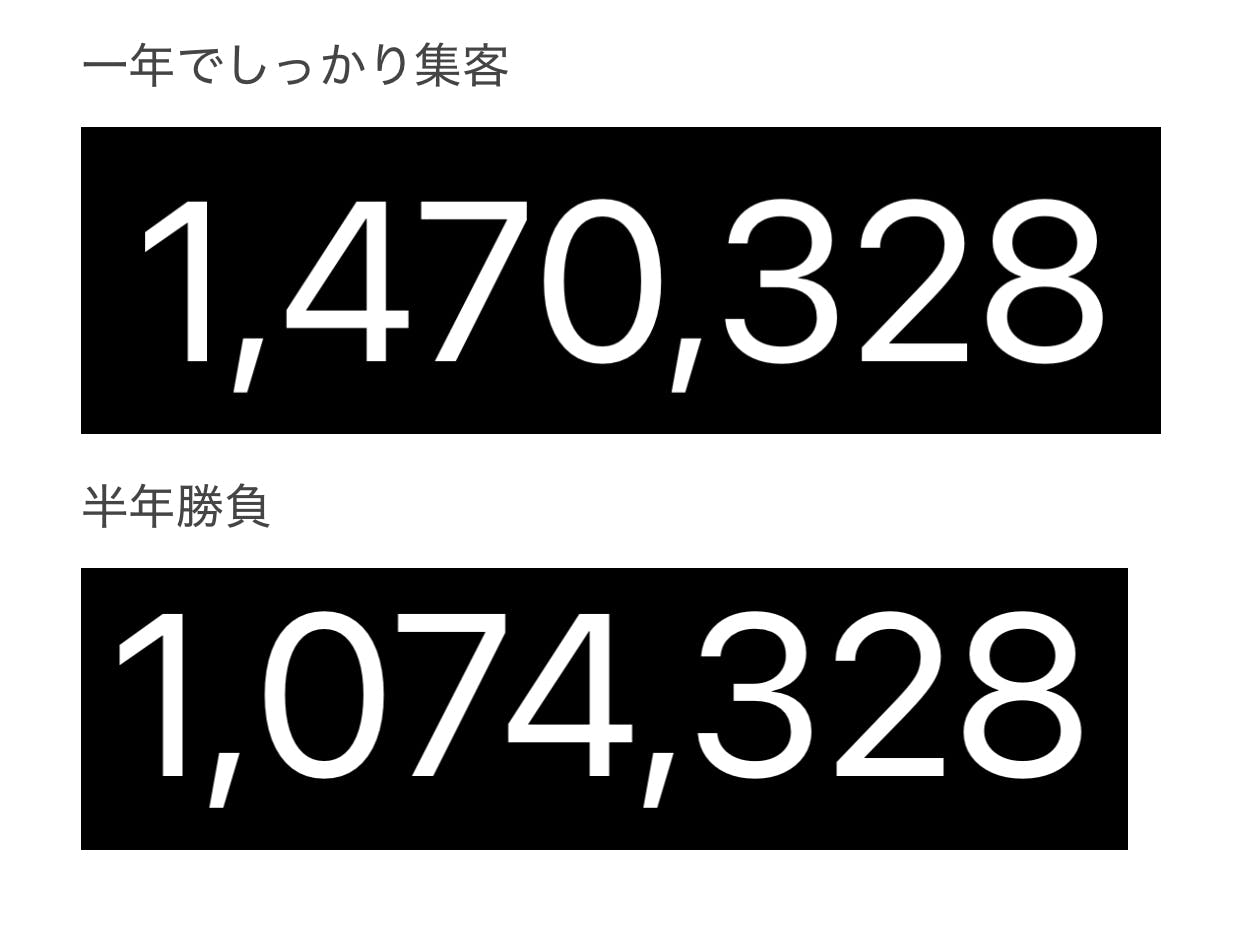 一年でしっかり集客

1,470,328

半年勝負

1,074,328