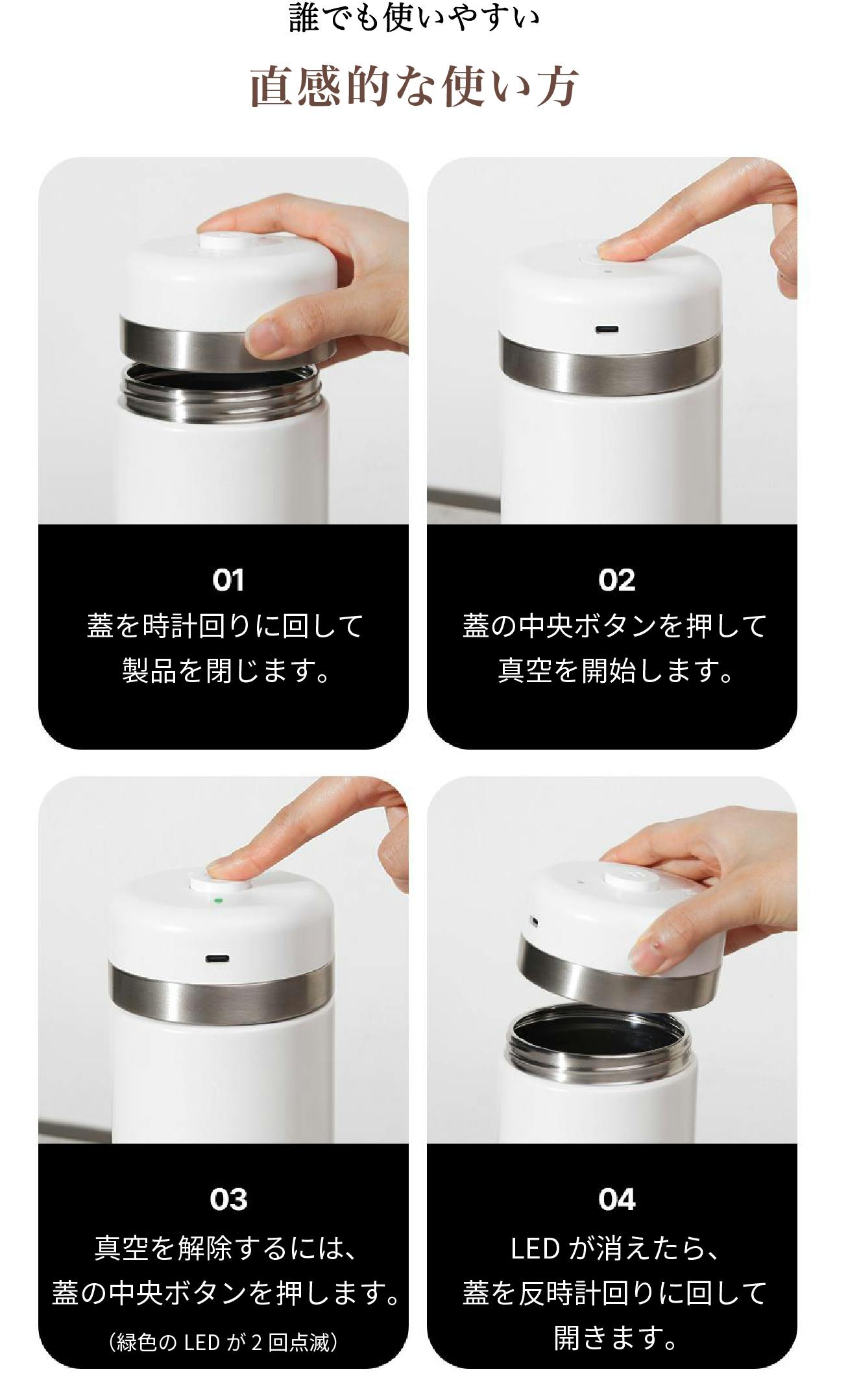 誰でも使いやすい

直感的な使い方

01
蓋を時計回りに回して製品を閉じます。

02
蓋の中央ボタンを押して真空を開始します。

03
真空を解除するには、蓋の中央ボタンを押します。
（緑色の LED が 2 回点滅）

04
LED が消えたら、蓋を反時計回りに回して開きます。