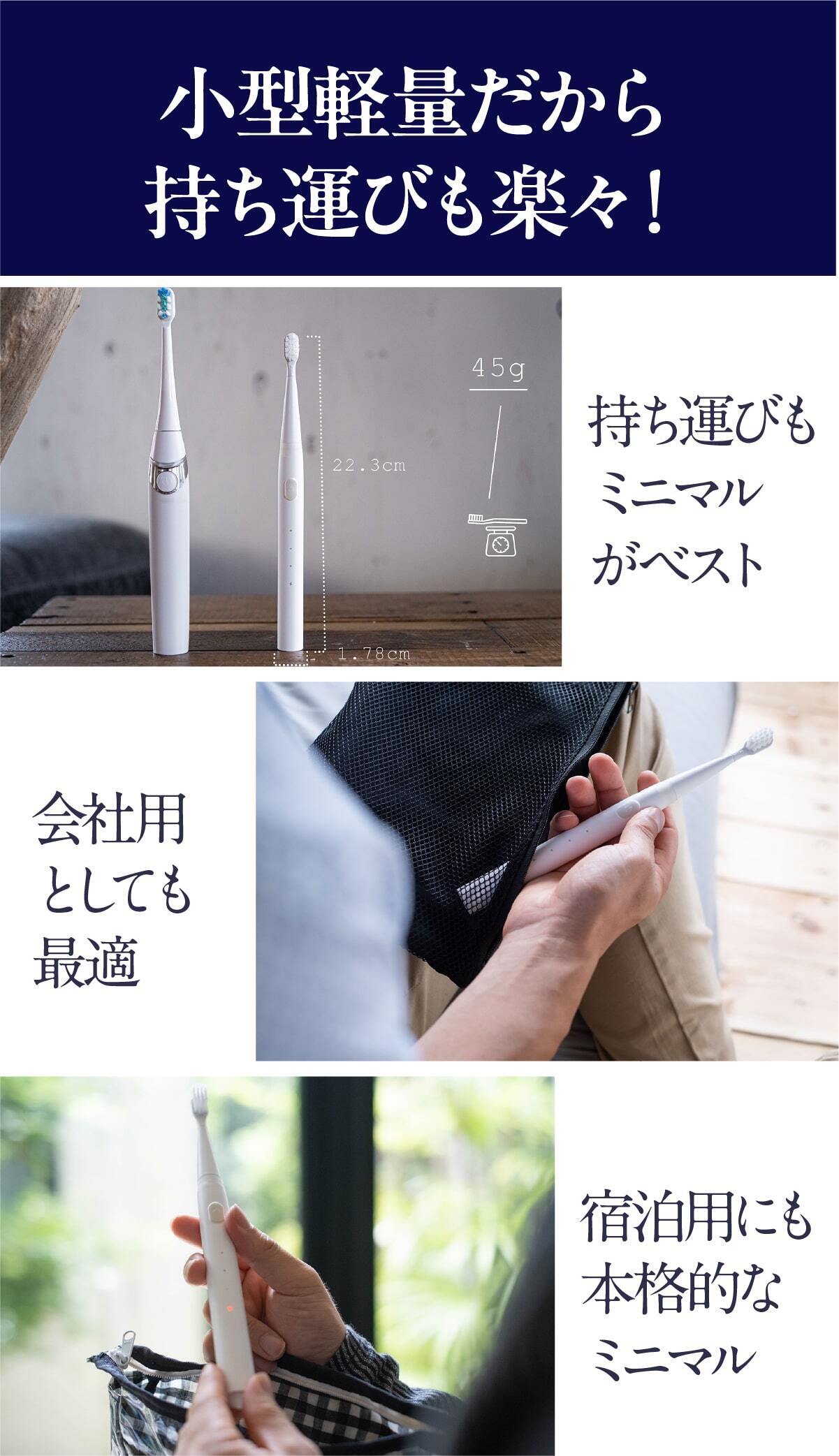 小型軽量だから
持ち運びも楽々！

45g

22.3cm

1.78cm

持ち運びも
ミニマル
がベスト

会社用
としても
最適

宿泊用にも
本格的な
ミニマル