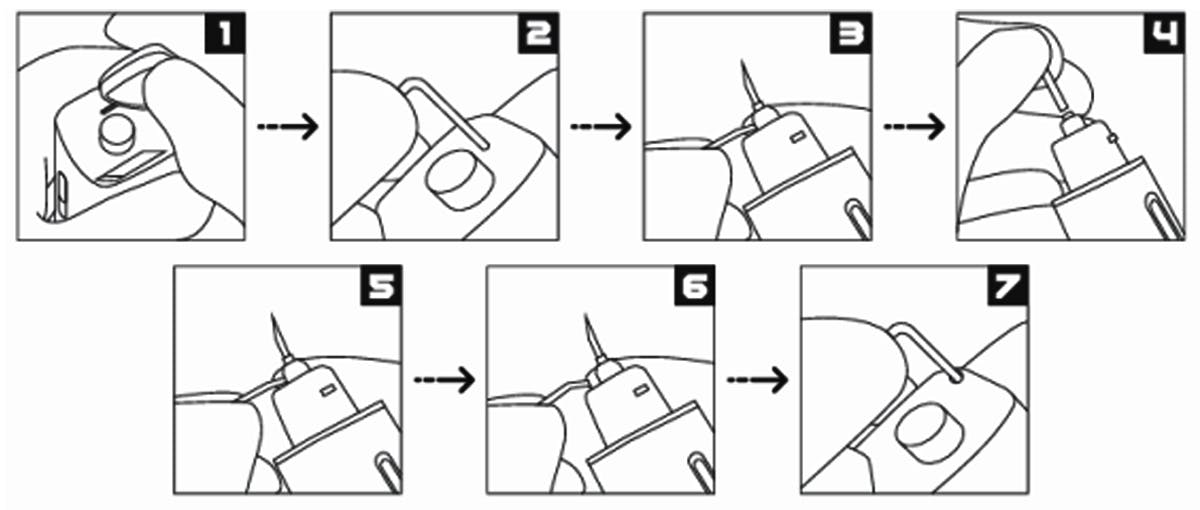 1
2
3
4
5
6
7