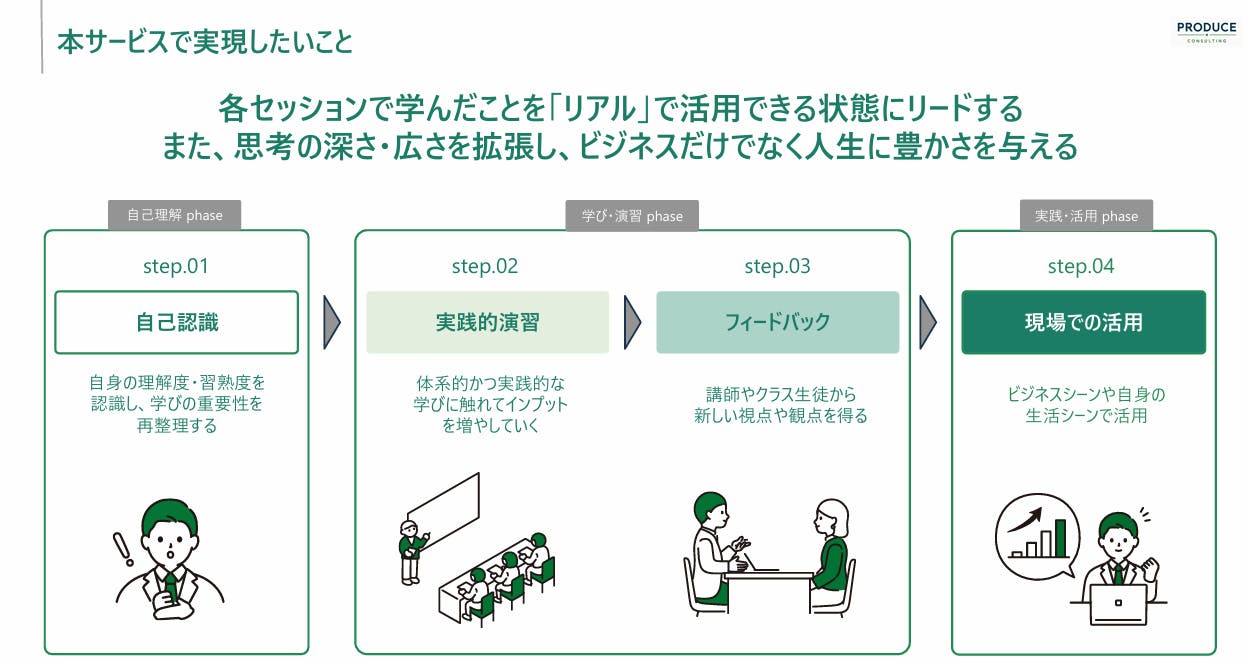 本サービスで実現したいこと

PRODUCE
CONSULTING

各セッションで学んだことを「リアル」で活用できる状態にリードする
また、思考の深さ・広さを拡張し、ビジネスだけでなく人生に豊かさを与える

自己理解 phase

step.01

自己認識

自身の理解度・習熟度を認識し、学びの重要性を再整理する

学び・演習 phase

step.02

実践的演習

体系的かつ実践的な学びに触れてインプットを増やしていく

step.03

フィードバック

講師やクラス生徒から新しい視点や観点を得る

実践・活用 phase

step.04

現場での活用

ビジネスシーンや自身の生活シーンで活用