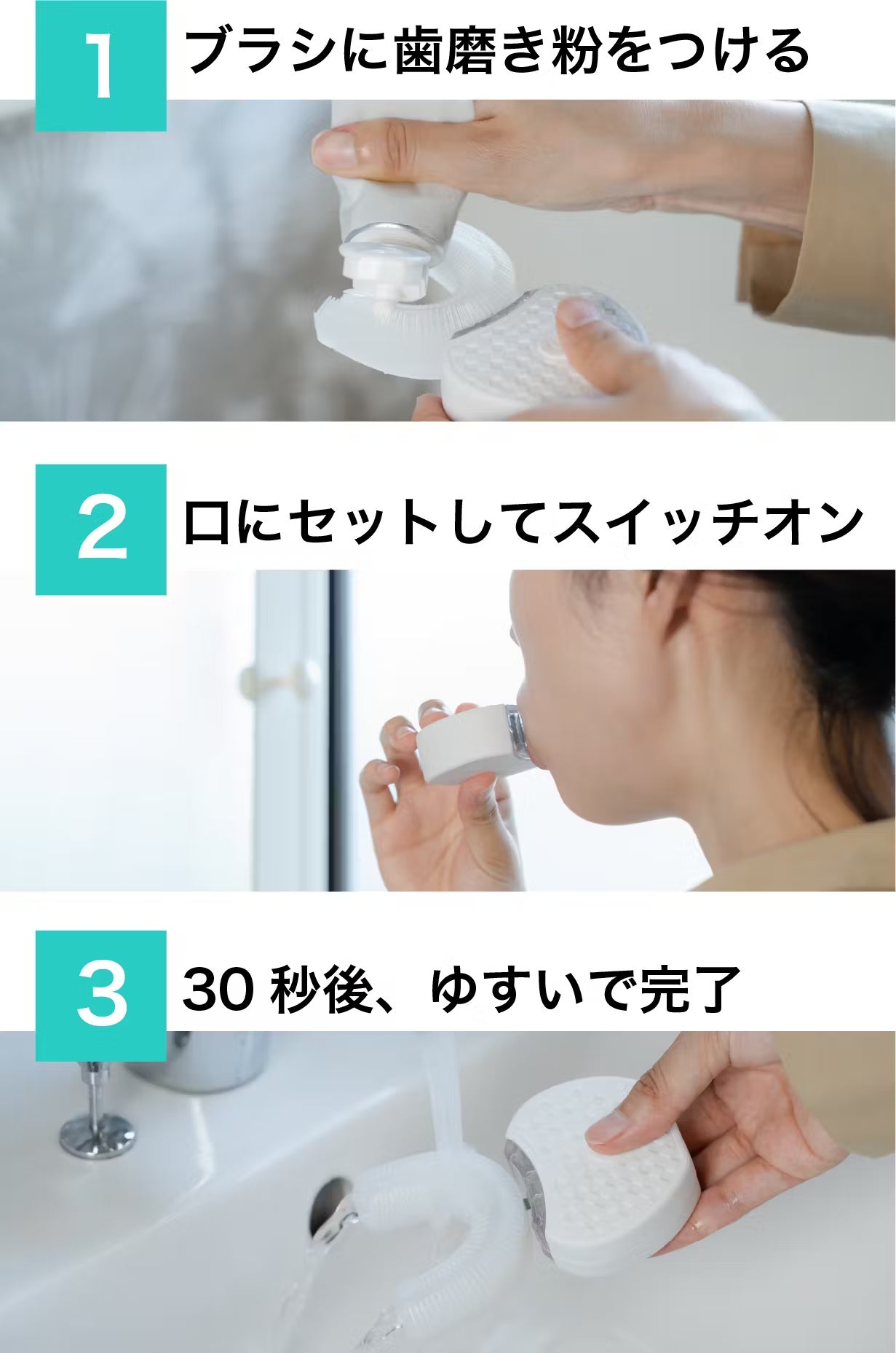 1 ブラシに歯磨き粉をつける

2 口にセットしてスイッチオン

3 30 秒後、ゆすいで完了