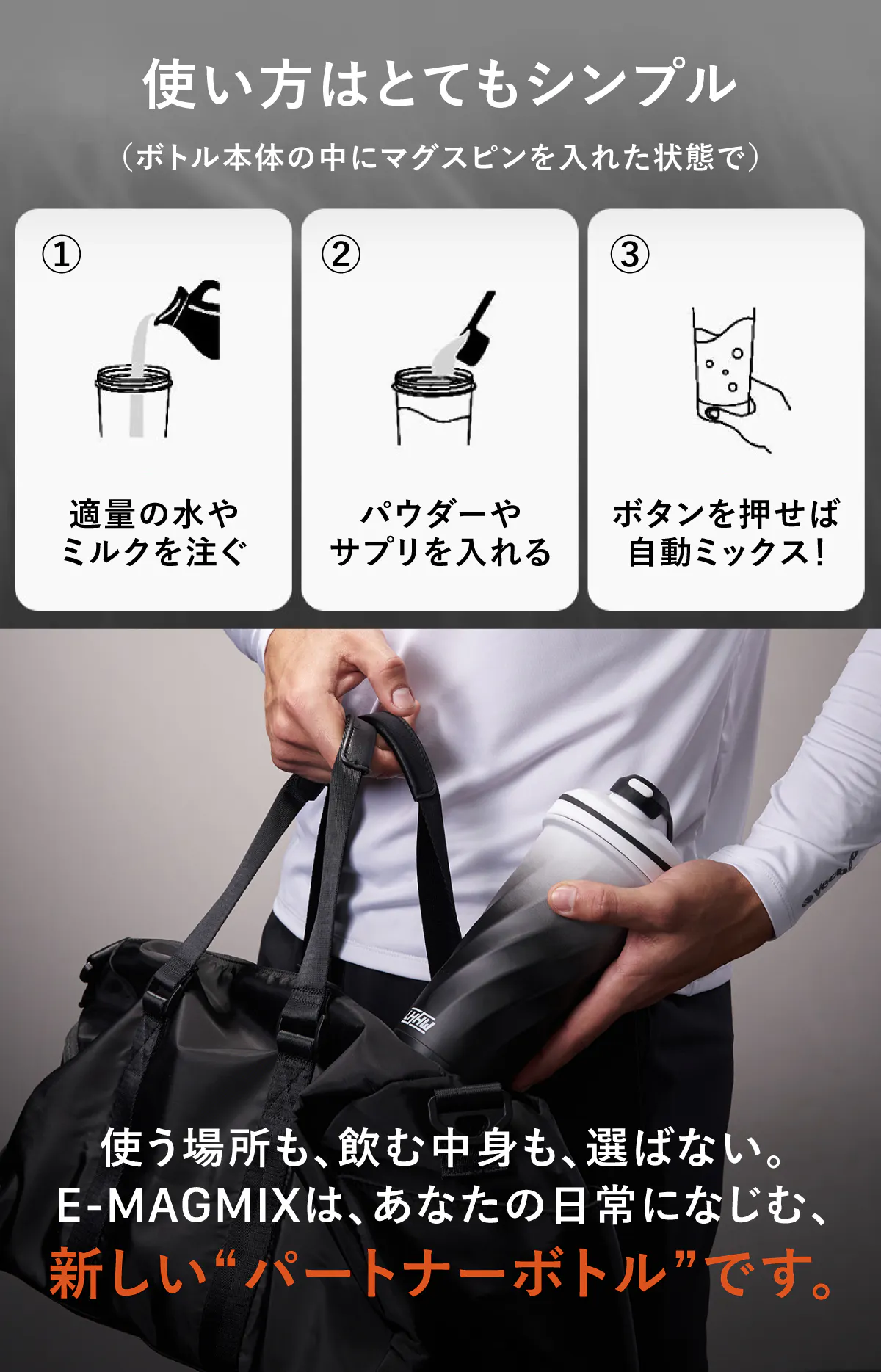 使い方はとてもシンプル

（ボトル本体の中にマグスピンを入れた状態で）

①

適量の水やミルクを注ぐ

②

パウダーやサプリを入れる

③

ボタンを押せば自動ミックス！

使う場所も、飲む中身も、選ばない。
E-MAGMIXは、あなたの日常になじむ、
新しい“パートナーボトル”です。