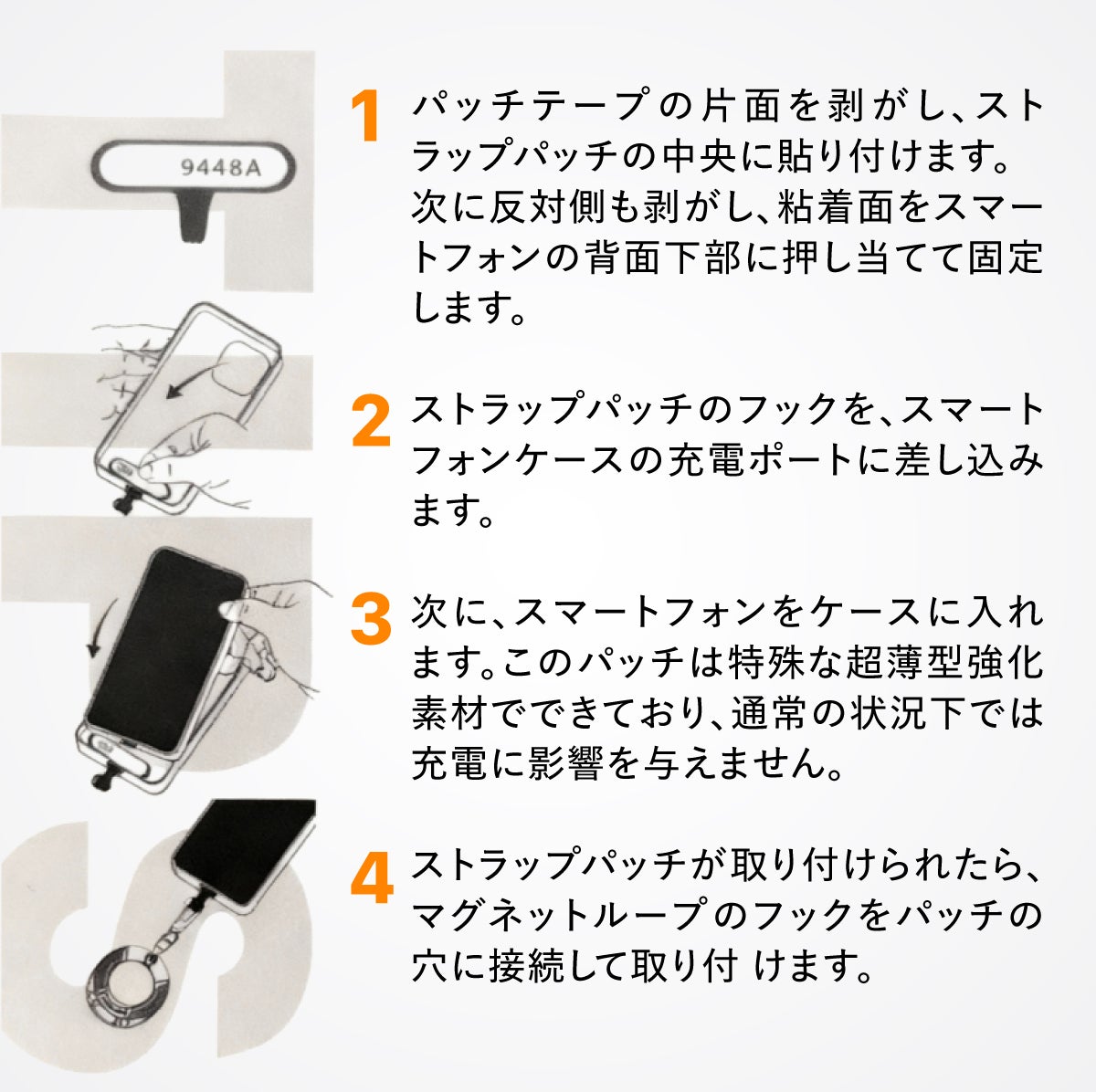 9448A

1 パッチテープの片面を剥がし、ストラップパッチの中央に貼り付けます。次に反対側も剥がし、粘着面をスマートフォンの背面下部に押し当てて固定します。

2 ストラップパッチのフックを、スマートフォンケースの充電ポートに差し込みます。

3 次に、スマートフォンをケースに入れます。このパッチは特殊な超薄型強化素材でできており、通常の状況下では充電に影響を与えません。

4 ストラップパッチが取り付けられたら、マグネットループのフックをパッチの穴に接続して取り付 けます。