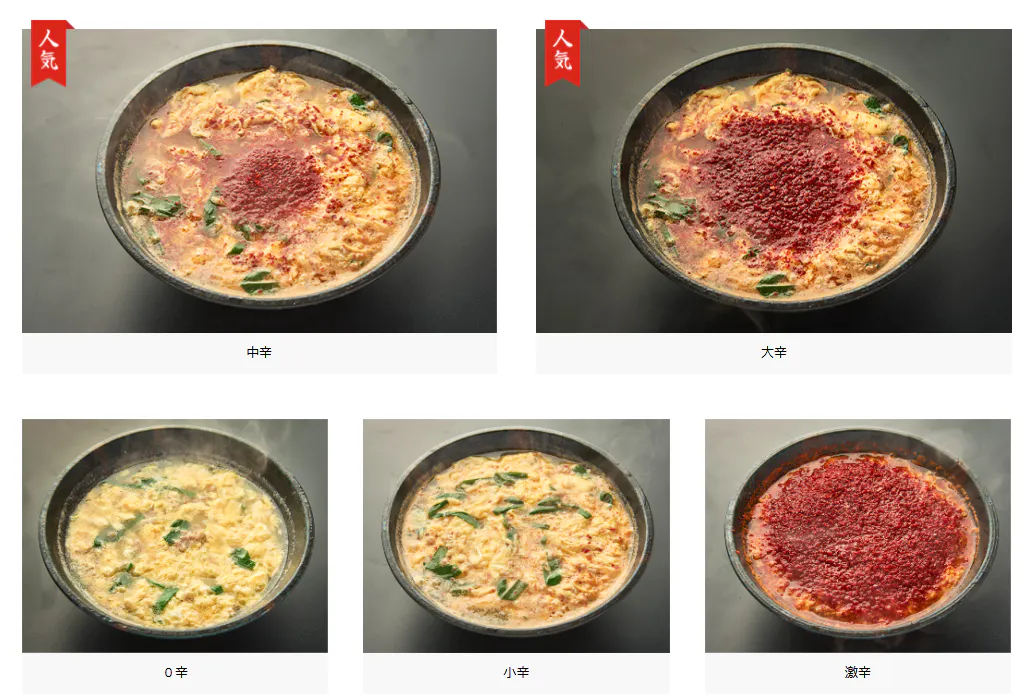 人気

中辛

人気

大辛

0辛

小辛

激辛