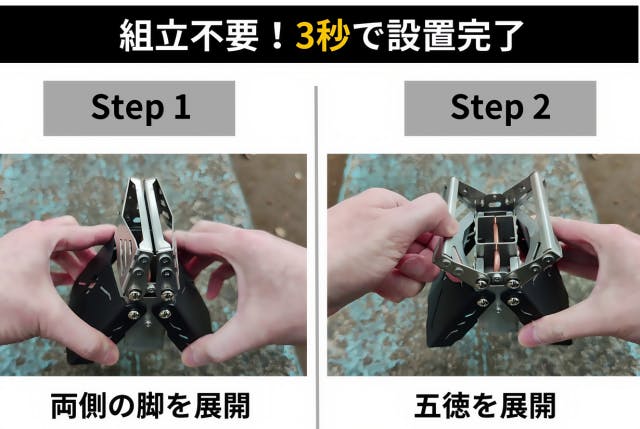 組立不要！3秒で設置完了

Step 1

両側の脚を展開

Step 2

五徳を展開