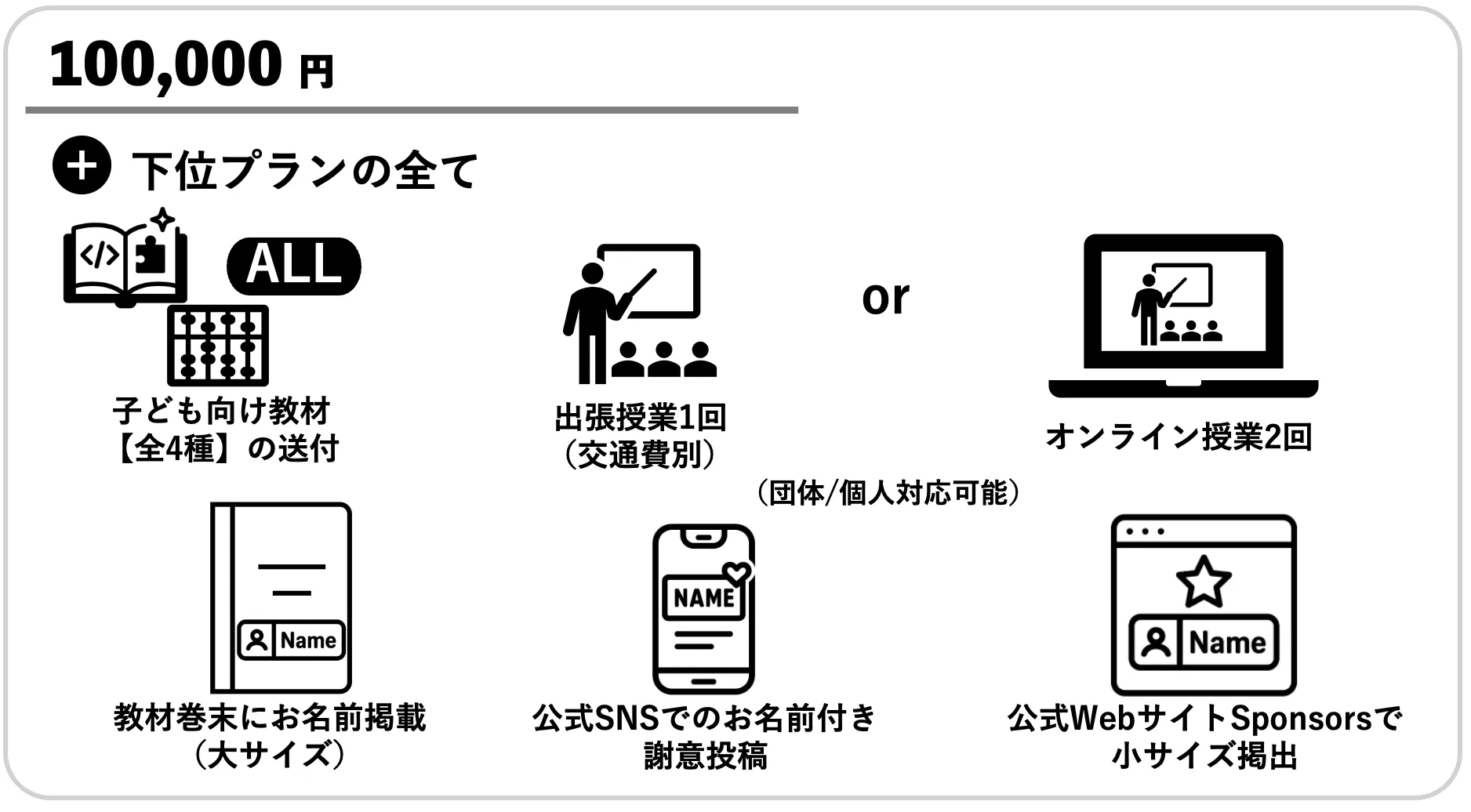 100,000 円

下位プランの全て

ALL

子ども向け教材
【全4種】の送付

出張授業1回
（交通費別）

or

オンライン授業2回

（団体/個人対応可能）

Name

教材巻末にお名前掲載
（大サイズ）

NAME

公式SNSでのお名前付き
謝意投稿

Name

公式WebサイトSponsorsで
小サイズ掲出