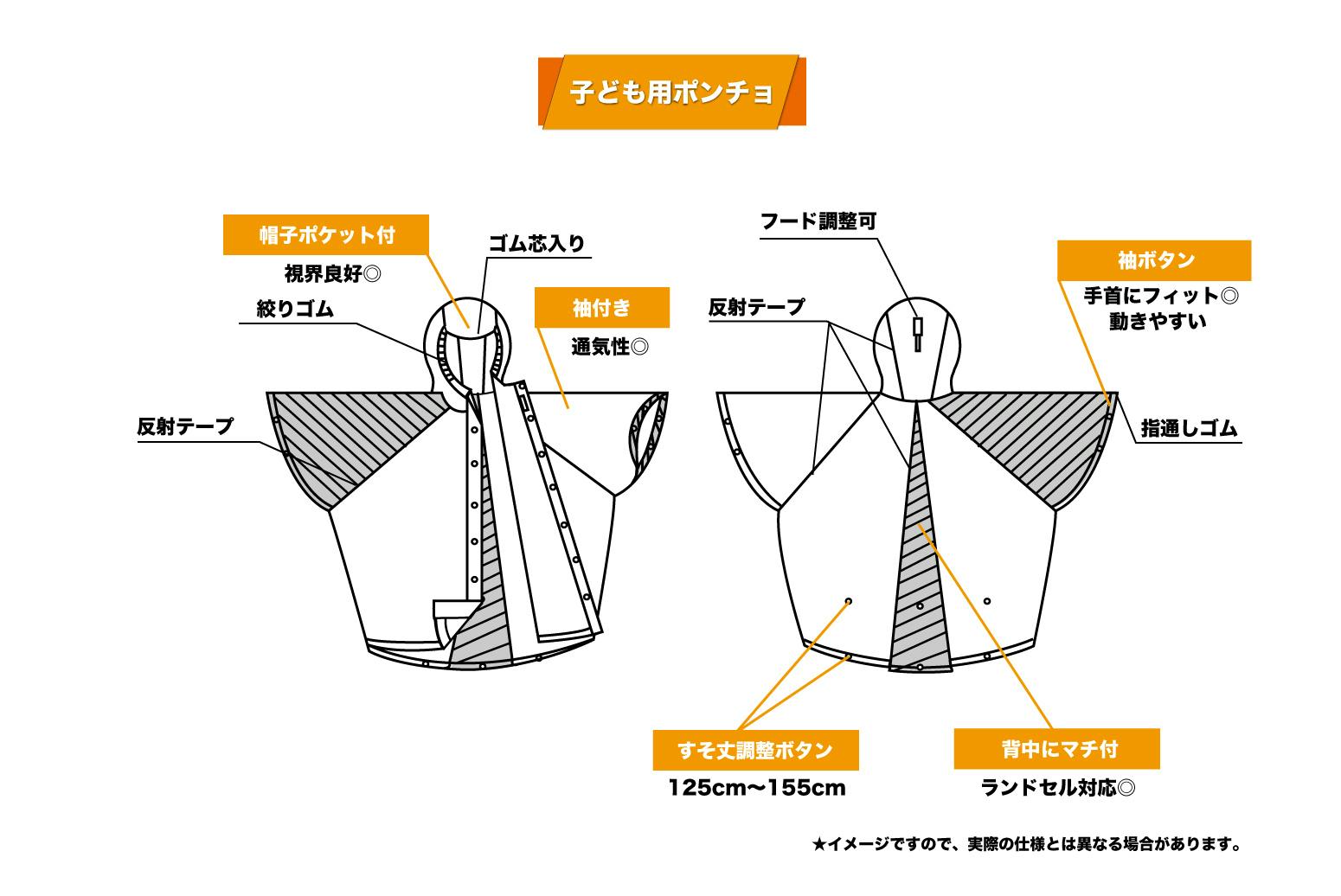 子ども用ポンチョ

帽子ポケット付
視界良好◎

ゴム芯入り

絞りゴム

袖付き
通気性◎

反射テープ

フード調整可

反射テープ

袖ボタン
手首にフィット◎
動きやすい

指通しゴム

すそ丈調整ボタン
125cm〜155cm

背中にマチ付
ランドセル対応◎

★イメージですので、実際の仕様とは異なる場合があります。