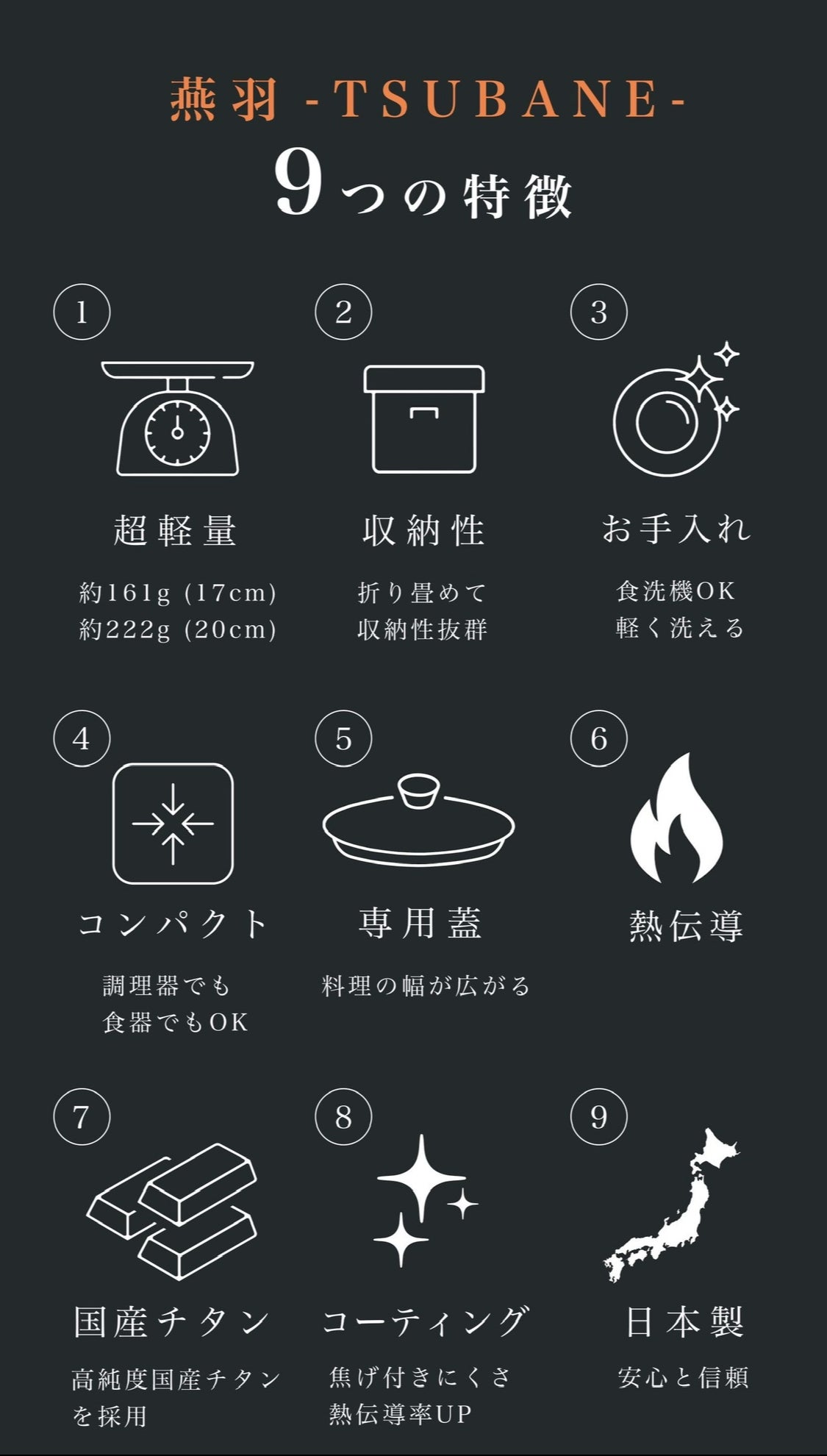 燕羽 -TSUBANE-
9つの特徴

①
超軽量
約161g (17cm)
約222g (20cm)

②
収納性
折り畳めて
収納性抜群

③
お手入れ
食洗機OK
軽く洗える

④
コンパクト
調理器でも
食器でもOK

⑤
専用蓋
料理の幅が広がる

⑥
熱伝導

⑦
国産チタン
高純度国産チタン
を採用

⑧
コーティング
焦げ付きにくさ
熱伝導率UP

⑨
日本製
安心と信頼