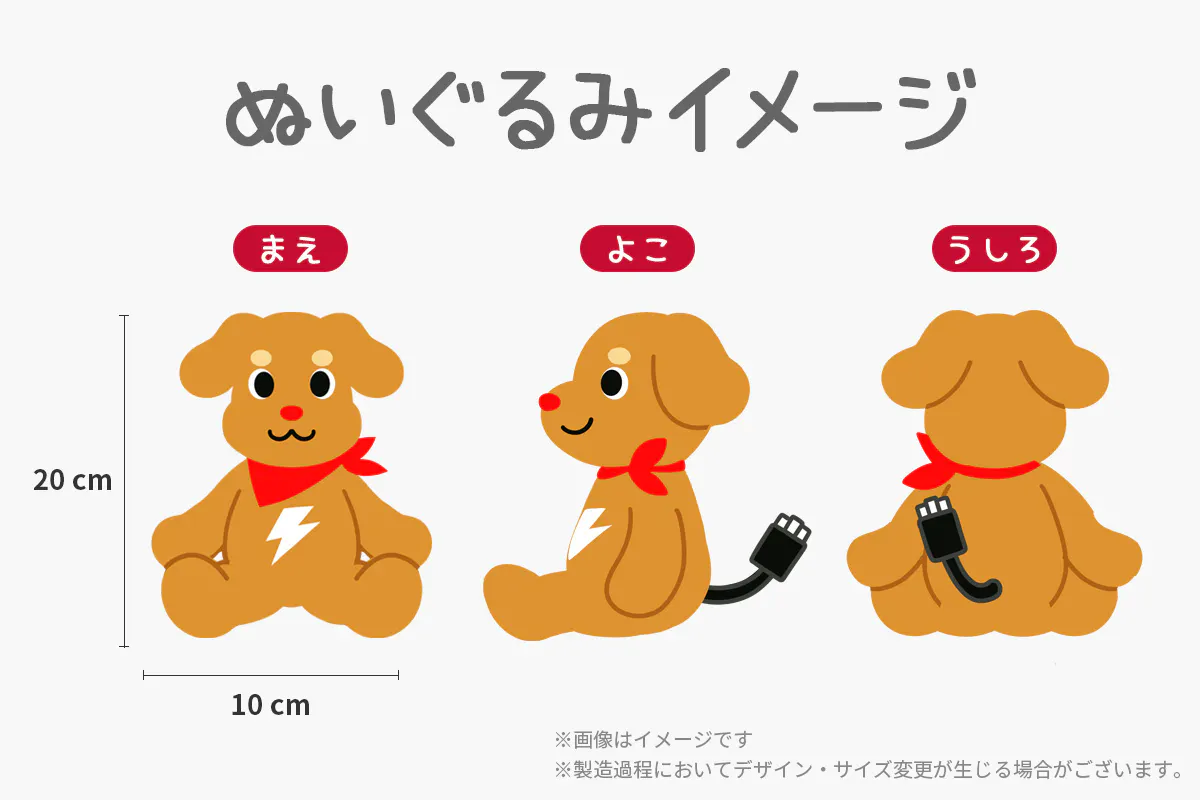 ぬいぐるみイメージ

まえ

よこ

うしろ

20 cm

10 cm

※画像はイメージです
※製造過程においてデザイン・サイズ変更が生じる場合がございます。