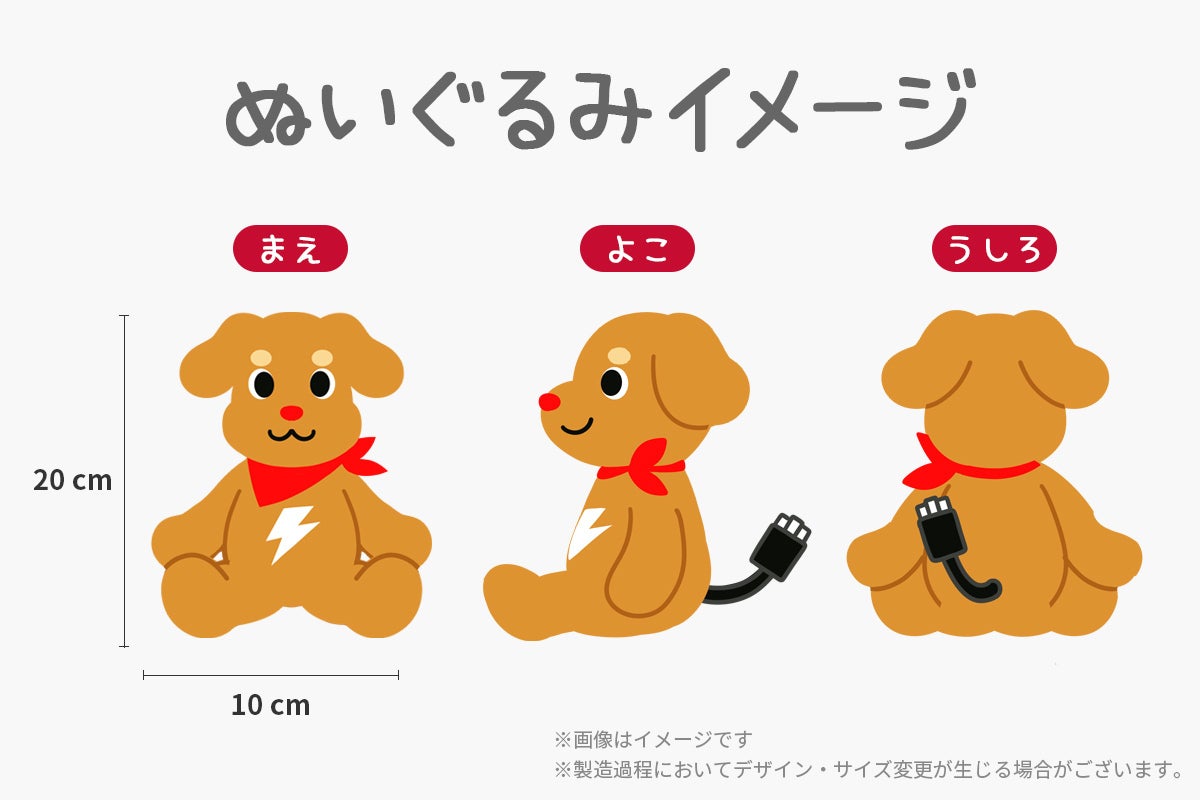 ぬいぐるみイメージ

まえ

よこ

うしろ

20 cm

10 cm

※画像はイメージです
※製造過程においてデザイン・サイズ変更が生じる場合がございます。